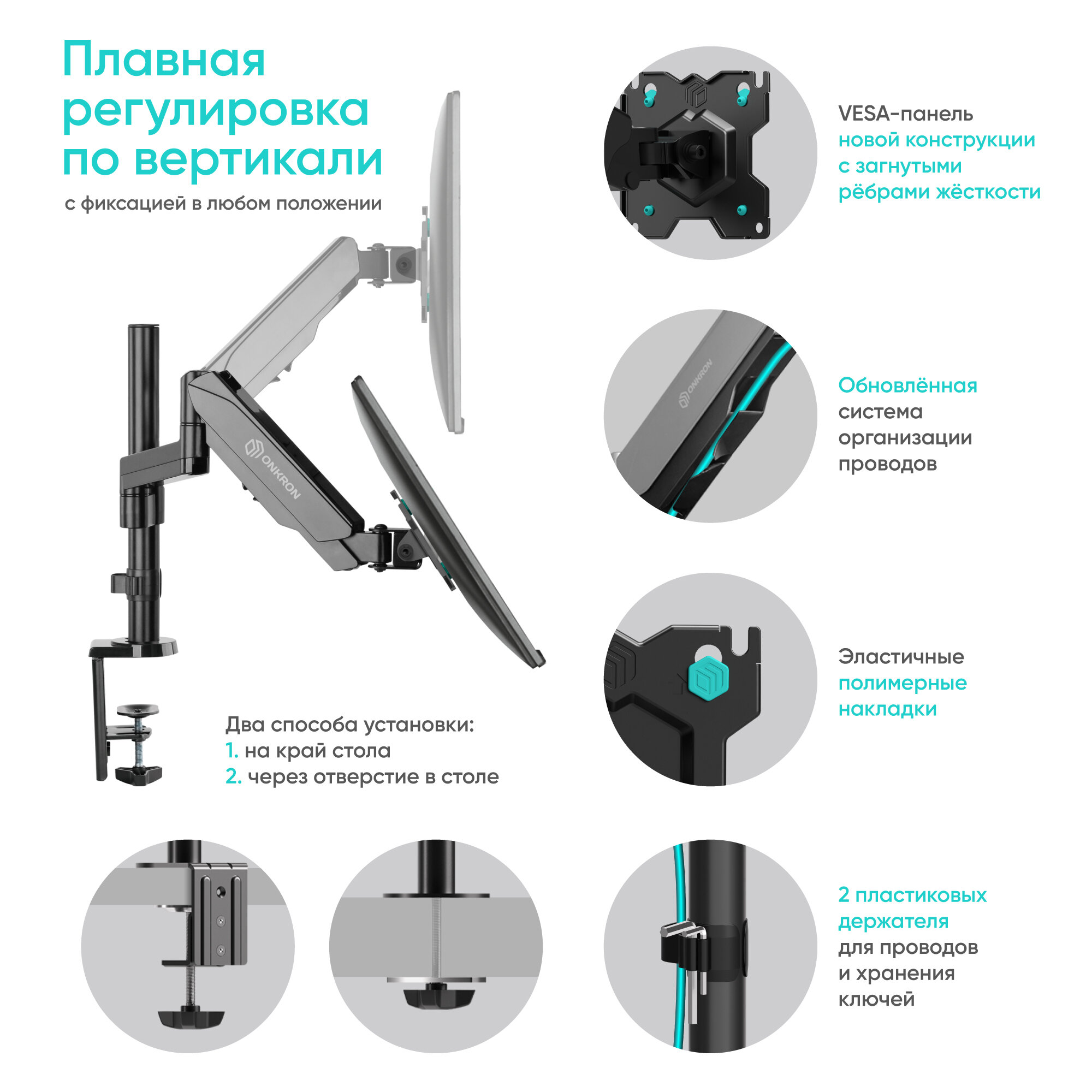 Плавная регулировка по вертикали

с фиксацией в любом положении

ONKRON

Два способа установки:
1. на край стола
2. через отверстие в столе

VESA-панель новой конструкции с загнутыми рёбрами жёсткости

ONKRON

Обновлённая система организации проводов

Эластичные полимерные накладки

2 пластиковых держателя для проводов и хранения ключей