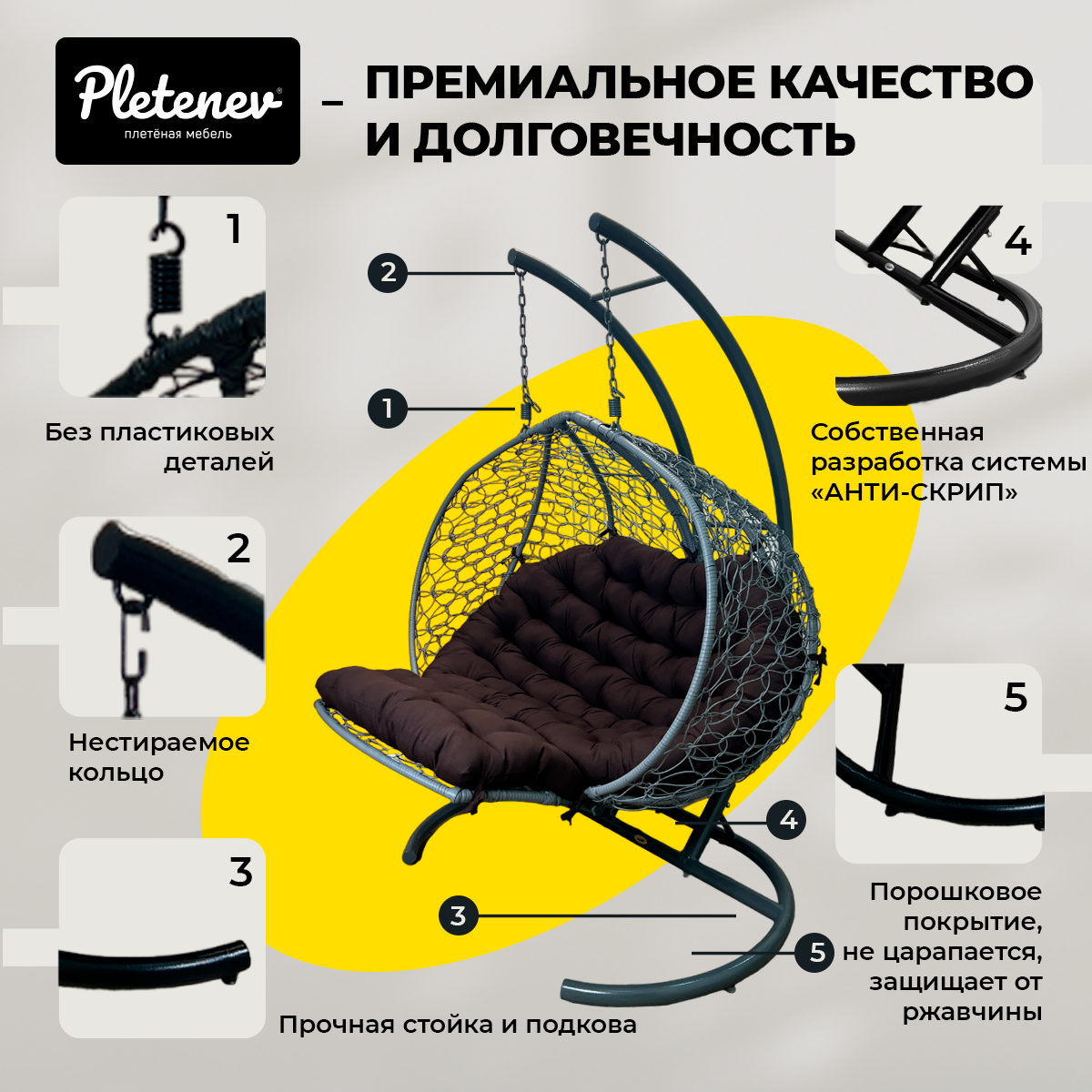 Pletenev®
плетёная мебель

– ПРЕМИАЛЬНОЕ КАЧЕСТВО И ДОЛГОВЕЧНОСТЬ

1

Без пластиковых деталей

2

Нестираемое кольцо

3

Прочная стойка и подкова

2

1

4

3

5

4

Собственная разработка системы «АНТИ-СКРИП»

5

Порошковое покрытие, не царапается, защищает от ржавчины