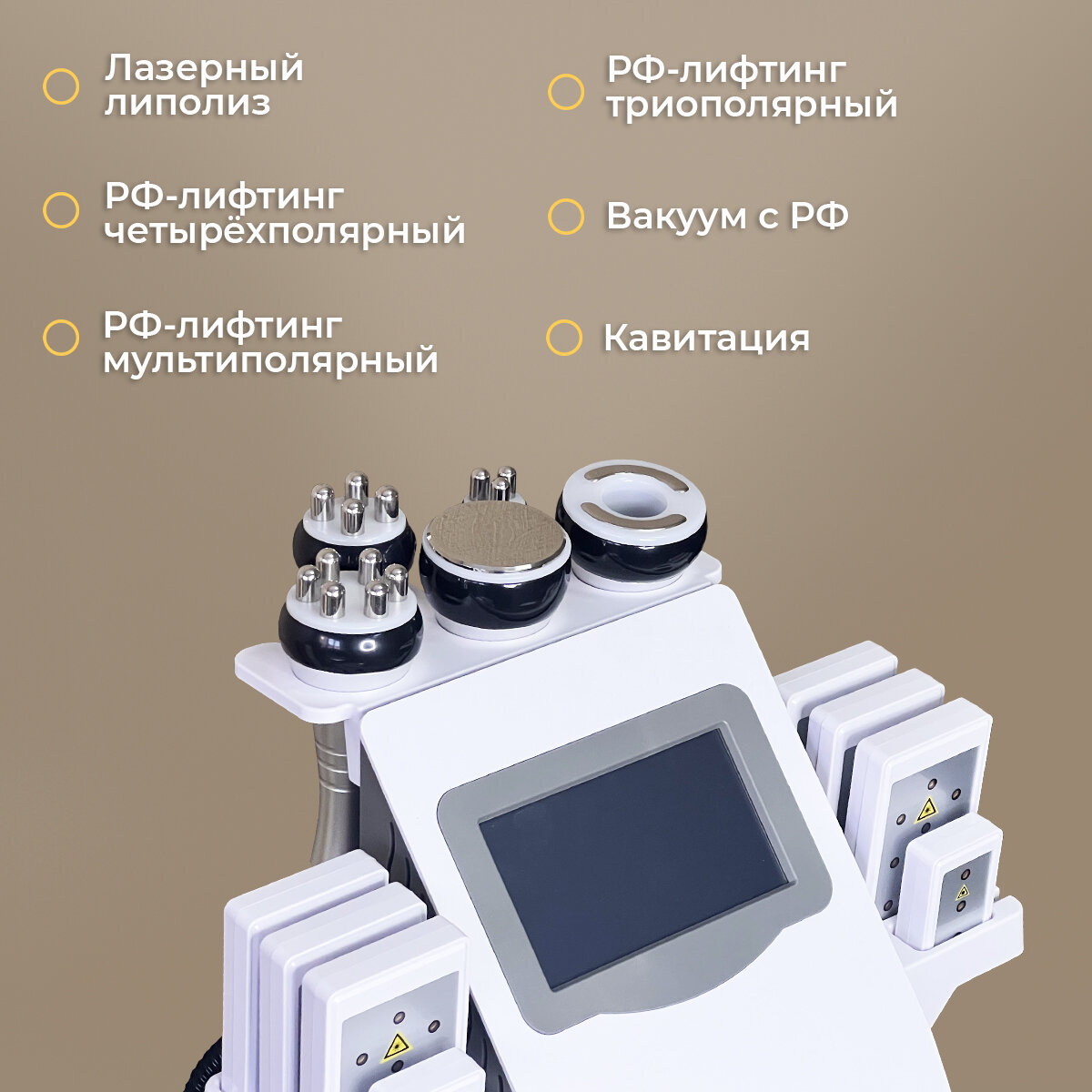 Лазерный липолиз

РФ-лифтинг четырёхполярный

РФ-лифтинг мультиполярный

РФ-лифтинг триополярный

Вакуум с РФ

Кавитация