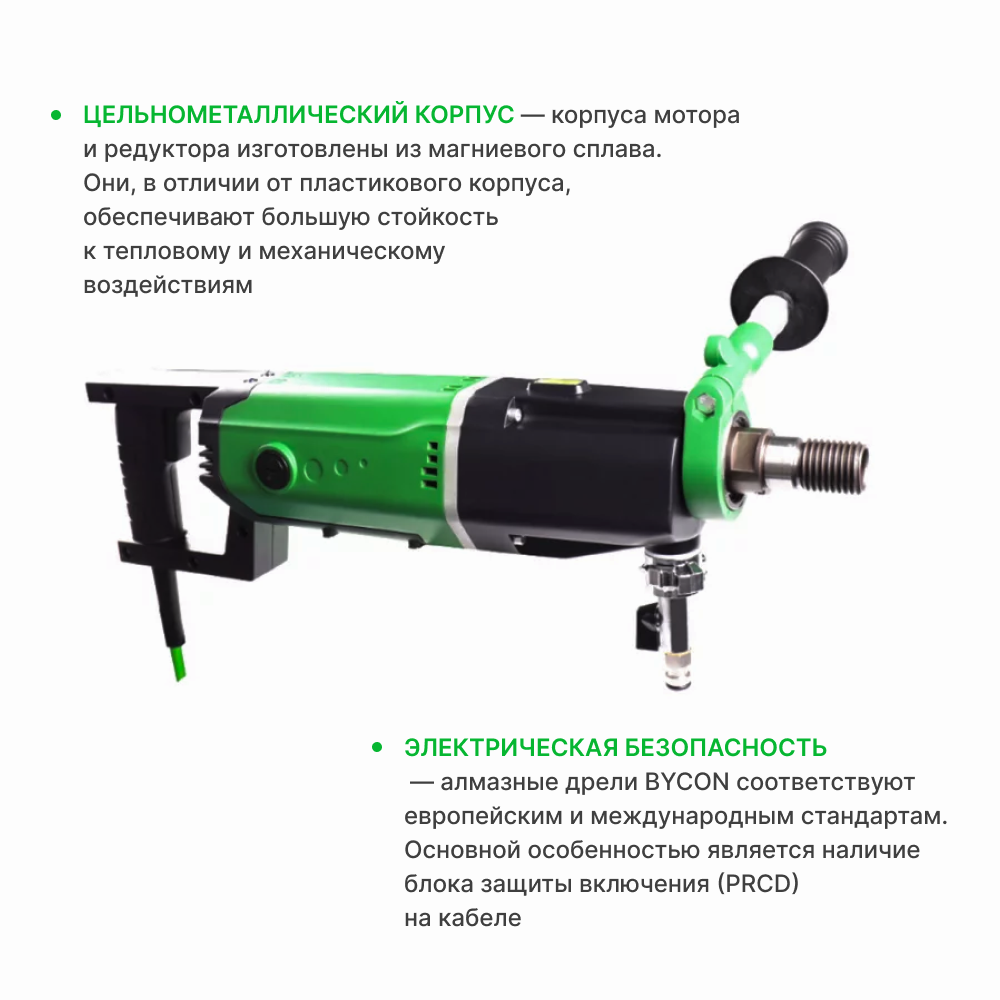 • ЦЕЛЬНОМЕТАЛЛИЧЕСКИЙ КОРПУС — корпуса мотора и редуктора изготовлены из магниевого сплава. Они, в отличии от пластикового корпуса, обеспечивают большую стойкость к тепловому и механическому воздействиям

• ЭЛЕКТРИЧЕСКАЯ БЕЗОПАСНОСТЬ — алмазные дрели BYCON соответствуют европейским и международным стандартам. Основной особенностью является наличие блока защиты включения (PRCD) на кабеле