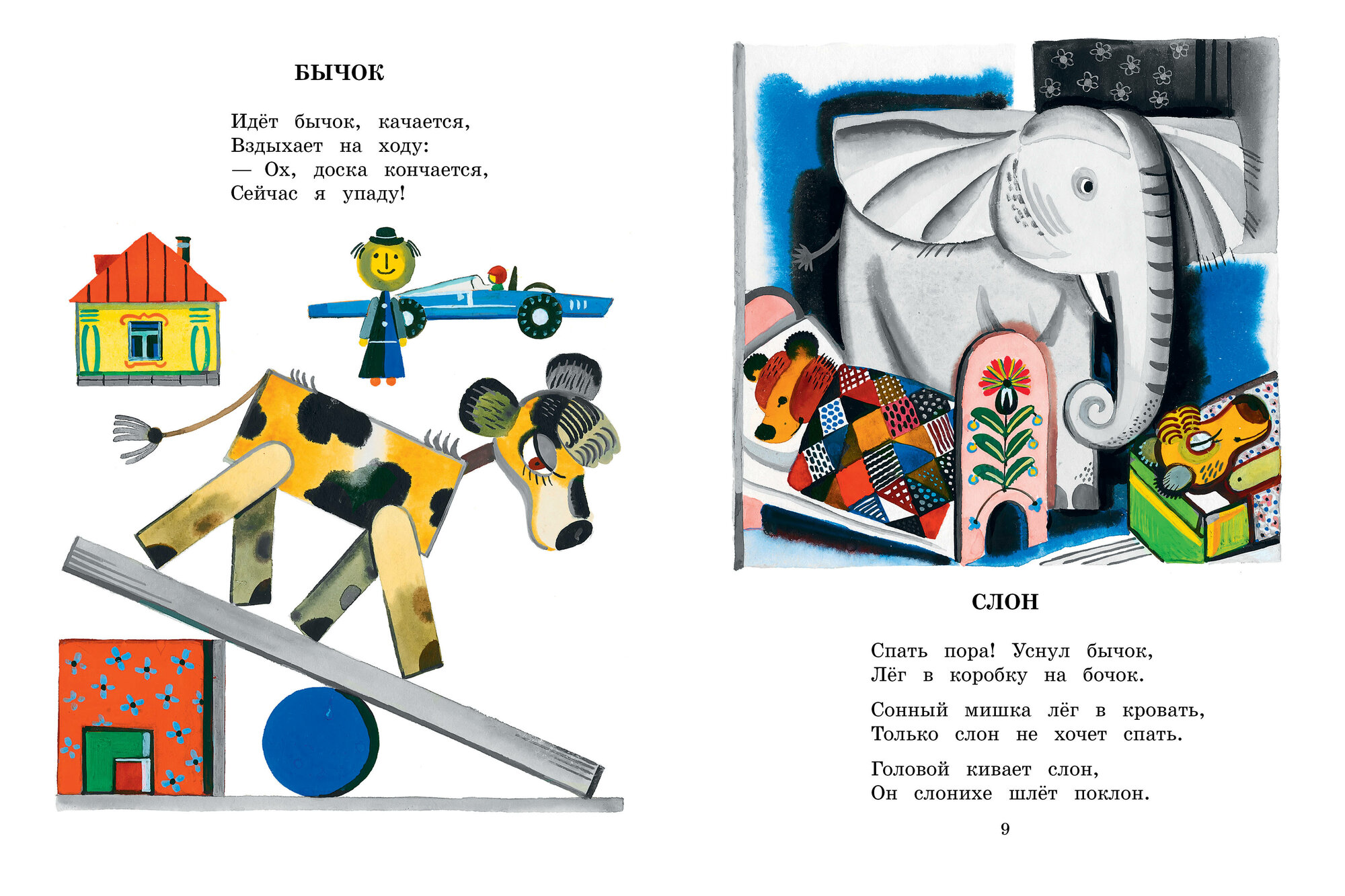 БЫЧОК

Идёт бычок, качается,
Вздыхает на ходу:
— Ох, доска кончается,
Сейчас я упаду!

СЛОН

Спать пора! Уснул бычок,
Лёг в коробку на бочок.

Сонный мишка лёг в кровать,
Только слон не хочет спать.

Головой кивает слон,
Он слонихе шлёт поклон.

9