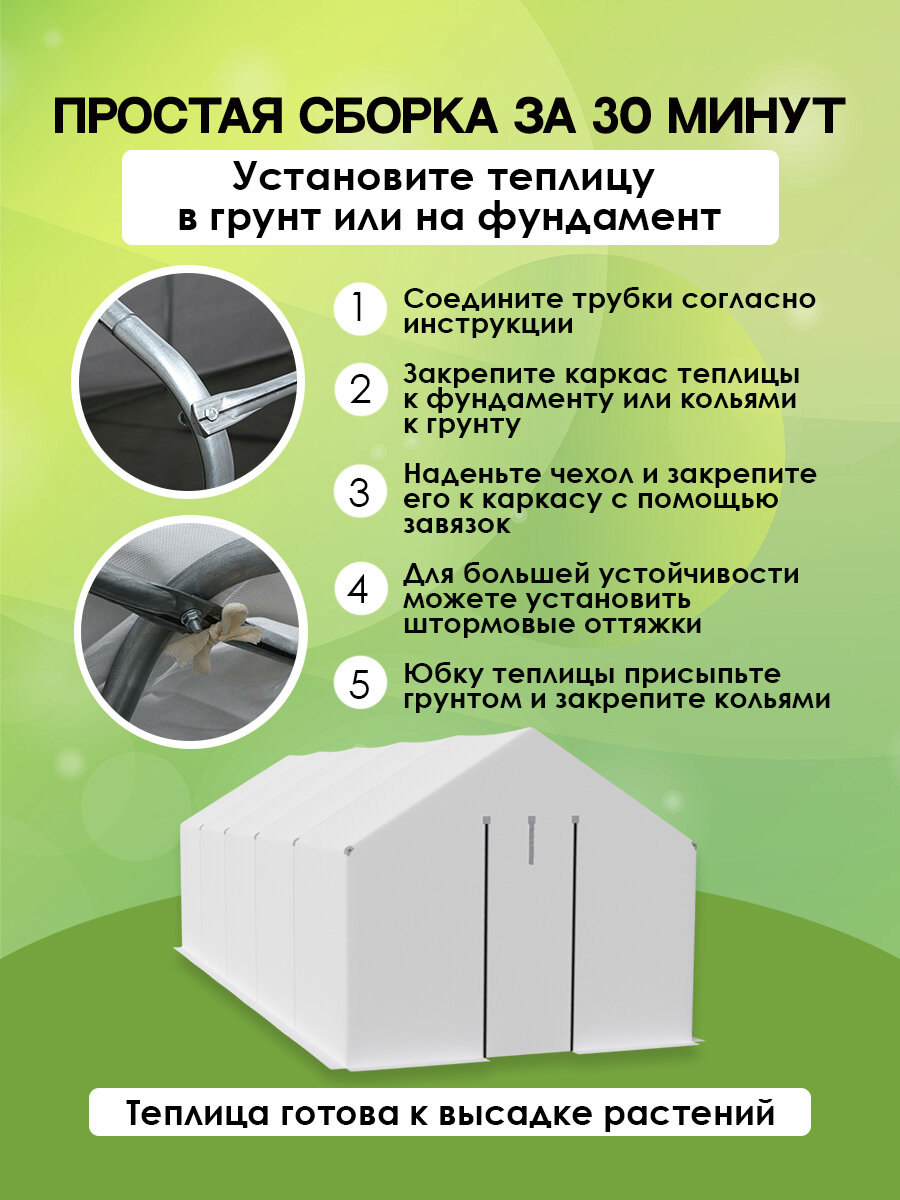 ПРОСТАЯ СБОРКА ЗА 30 МИНУТ

Установите теплицу в грунт или на фундамент

1 Соедините трубки согласно инструкции

2 Закрепите каркас теплицы к фундаменту или кольями к грунту

3 Наденьте чехол и закрепите его к каркасу с помощью завязок

4 Для большей устойчивости можете установить штормовые оттяжки

5 Юбку теплицы присыпьте грунтом и закрепите кольями

Теплица готова к высадке растений