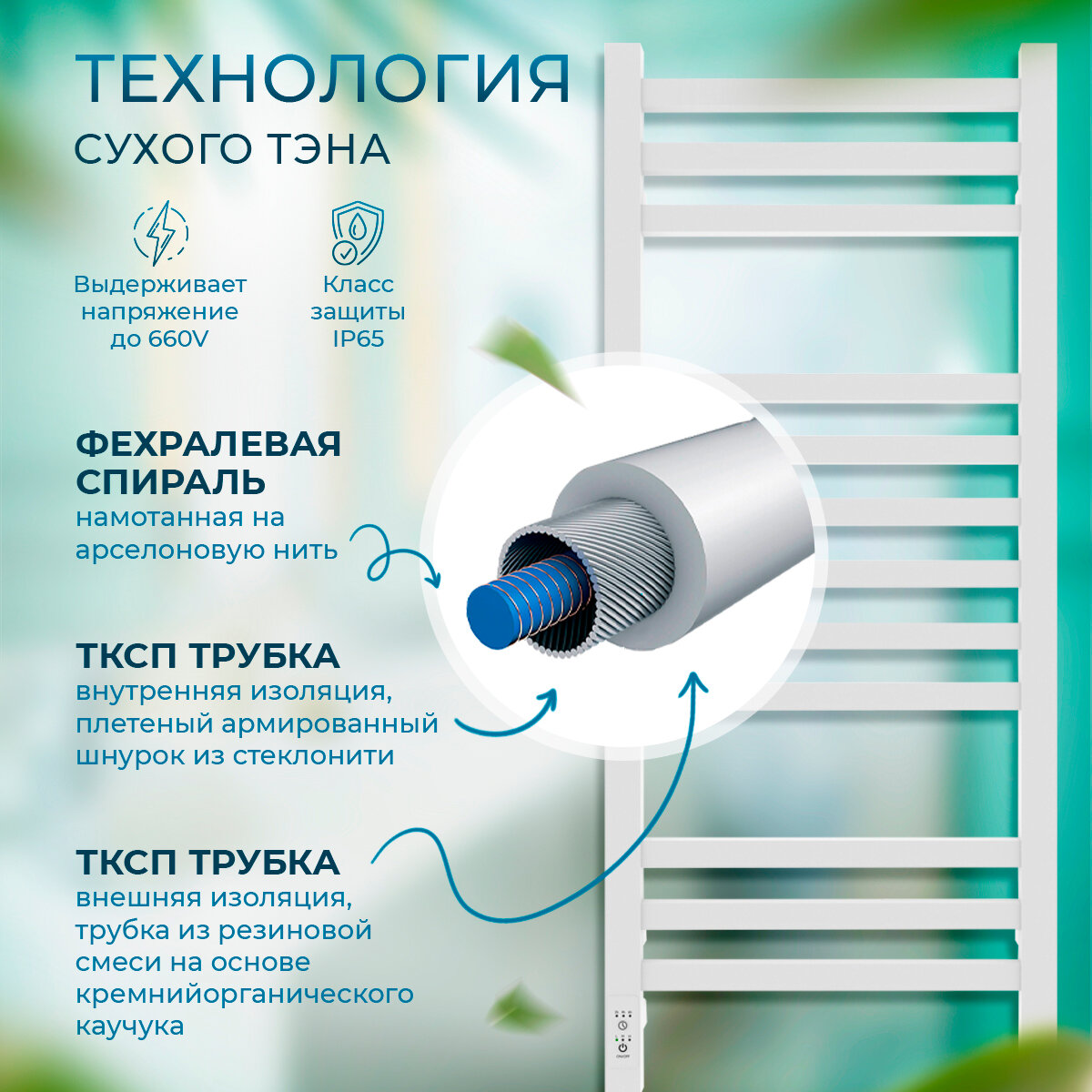 ТЕХНОЛОГИЯ
СУХОГО ТЭНА

Выдерживает напряжение до 660V

Класс защиты IP65

ФЕХРАЛЕВАЯ СПИРАЛЬ
намотанная на арселоновую нить

ТКСП ТРУБКА
внутренняя изоляция, плетеный армированный шнурок из стеклонити

ТКСП ТРУБКА
внешняя изоляция, трубка из резиновой смеси на основе кремнийорганического каучука

ON/OFF