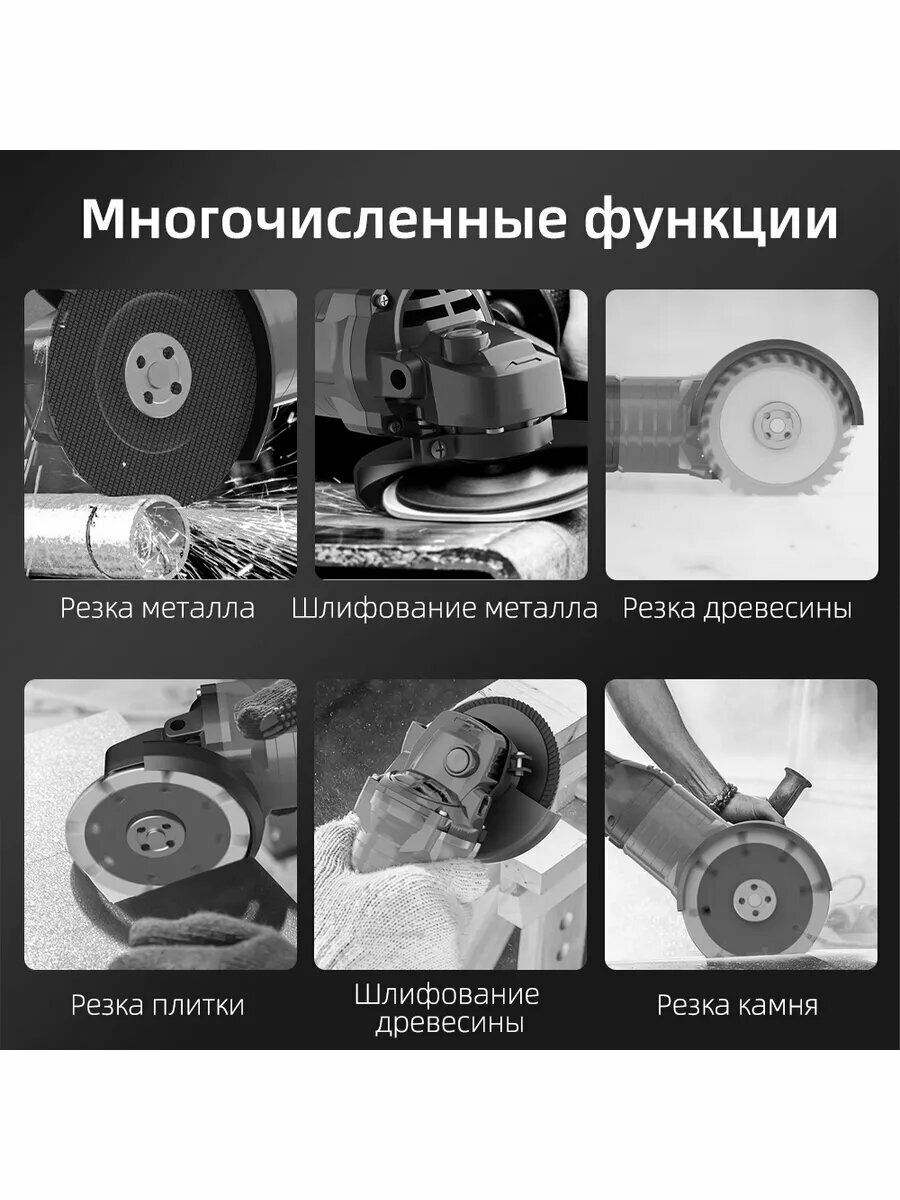 Многочисленные функции

Резка металла

Шлифование металла

Резка древесины

Резка плитки

Шлифование древесины

Резка камня