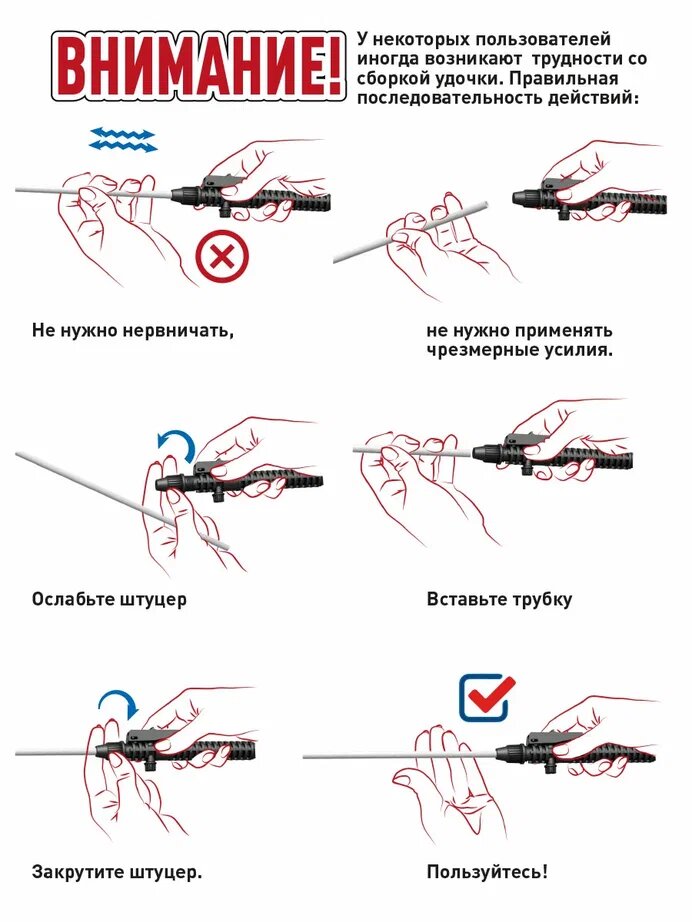 ВНИМАНИЕ!

У некоторых пользователей иногда возникают трудности со сборкой удочки. Правильная последовательность действий:

Не нужно нервничать,

не нужно применять чрезмерные усилия.

Ослабьте штуцер

Вставьте трубку

Закрутите штуцер.

Пользуйтесь!