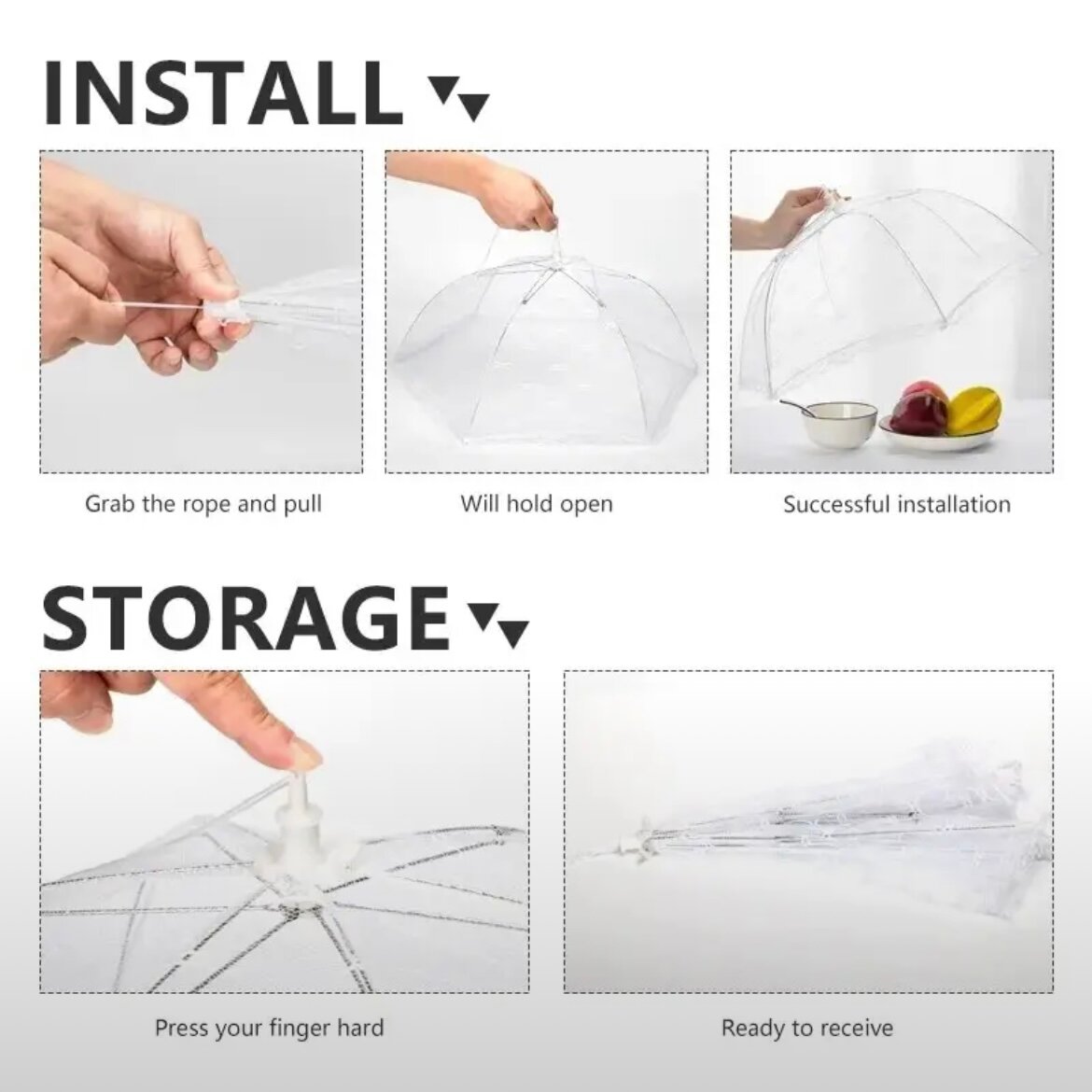 INSTALL

Grab the rope and pull

Will hold open

Successful installation

STORAGE

Press your finger hard

Ready to receive