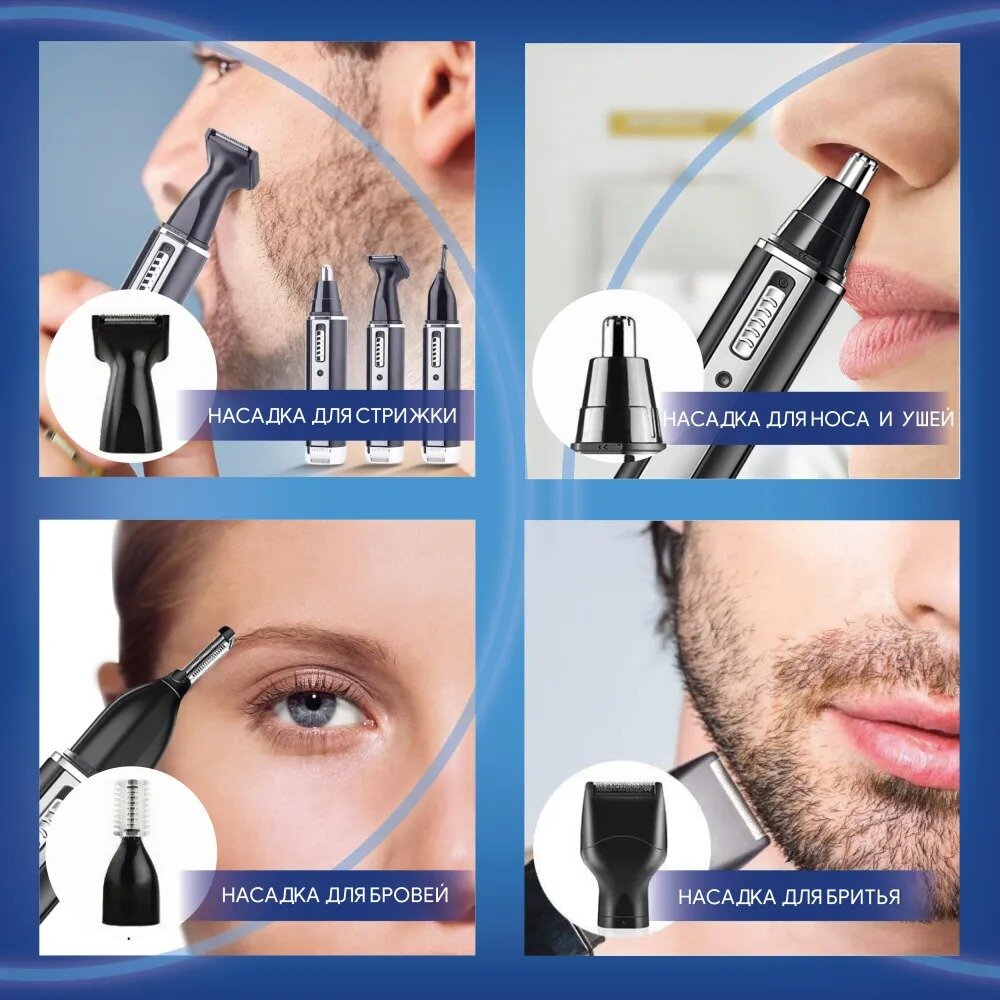 НАСАДКА ДЛЯ СТРИЖКИ

НАСАДКА ДЛЯ НОСА И УШЕЙ

НАСАДКА ДЛЯ БРОВЕЙ

НАСАДКА ДЛЯ БРИТЬЯ