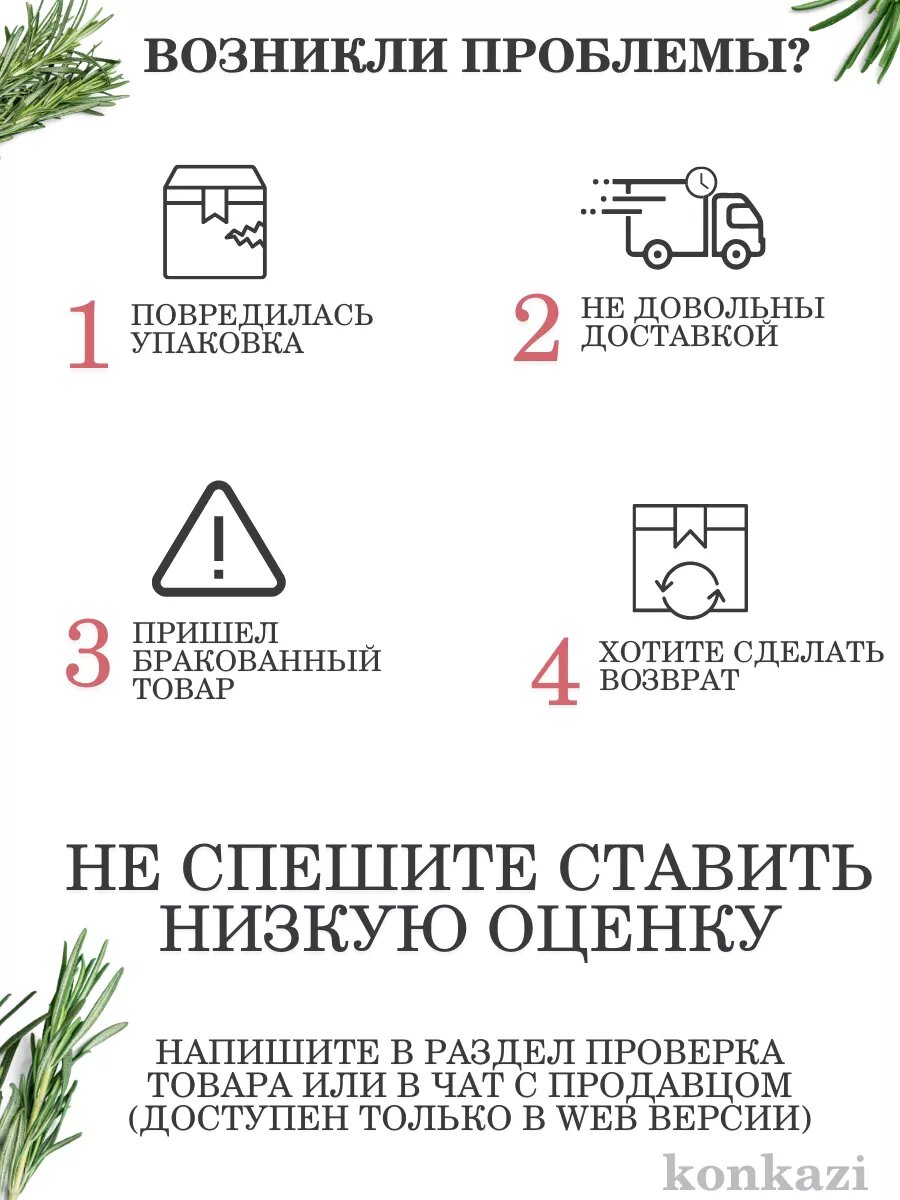 ВОЗНИКЛИ ПРОБЛЕМЫ?

1 ПОВРЕДИЛАСЬ УПАКОВКА

2 НЕ ДОВОЛЬНЫ ДОСТАВКОЙ

3 ПРИШЕЛ БРАКОВАННЫЙ ТОВАР

4 ХОТИТЕ СДЕЛАТЬ ВОЗВРАТ

НЕ СПЕШИТЕ СТАВИТЬ НИЗКУЮ ОЦЕНКУ

НАПИШИТЕ В РАЗДЕЛ ПРОВЕРКА ТОВАРА ИЛИ В ЧАТ С ПРОДАВЦОМ (ДОСТУПЕН ТОЛЬКО В WEB ВЕРСИИ)

konkazi