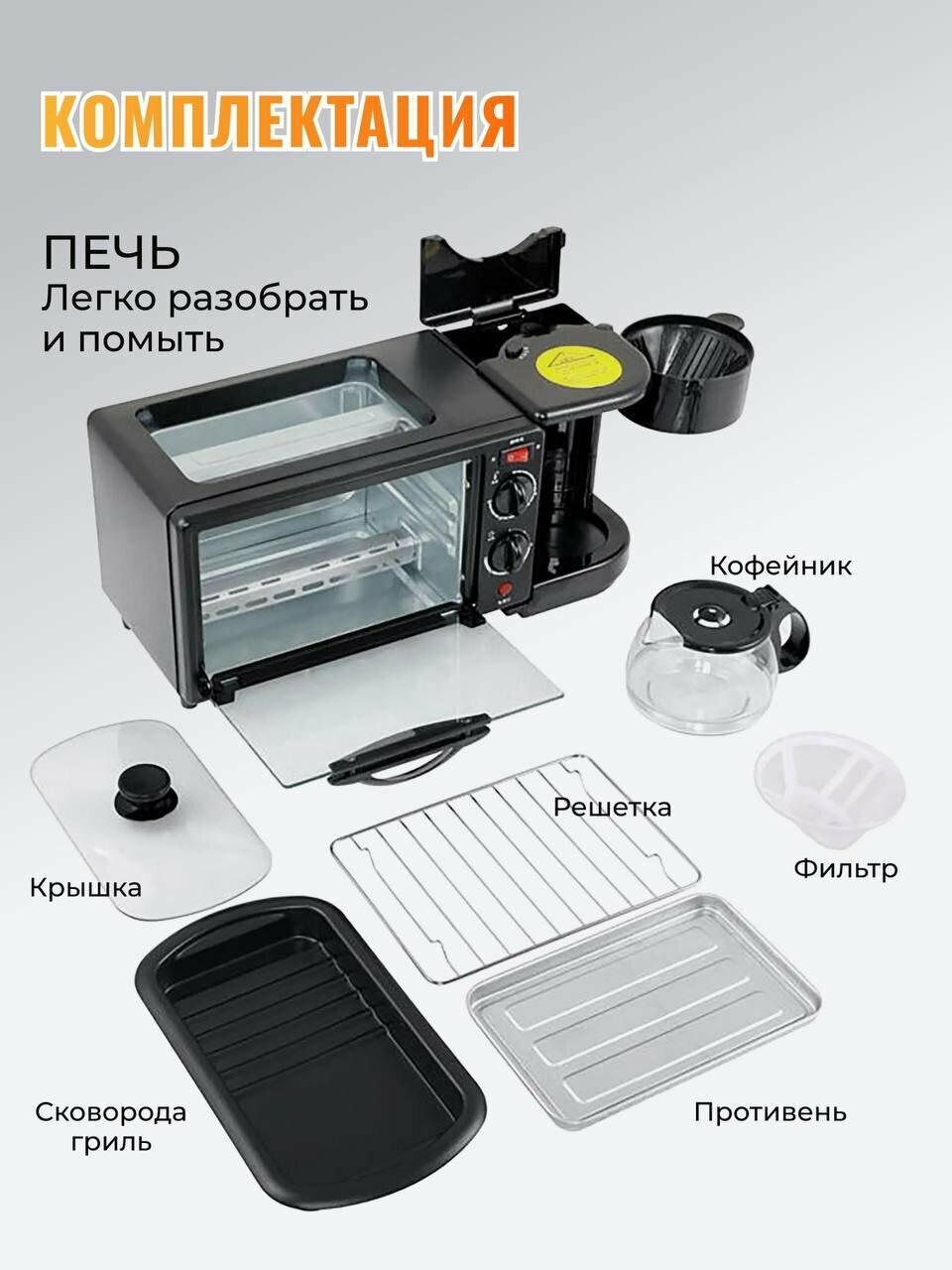 КОМПЛЕКТАЦИЯ

ПЕЧЬ
Легко разобрать и помыть

Кофейник

Решетка

Фильтр

Крышка

Сковорода гриль

Противень