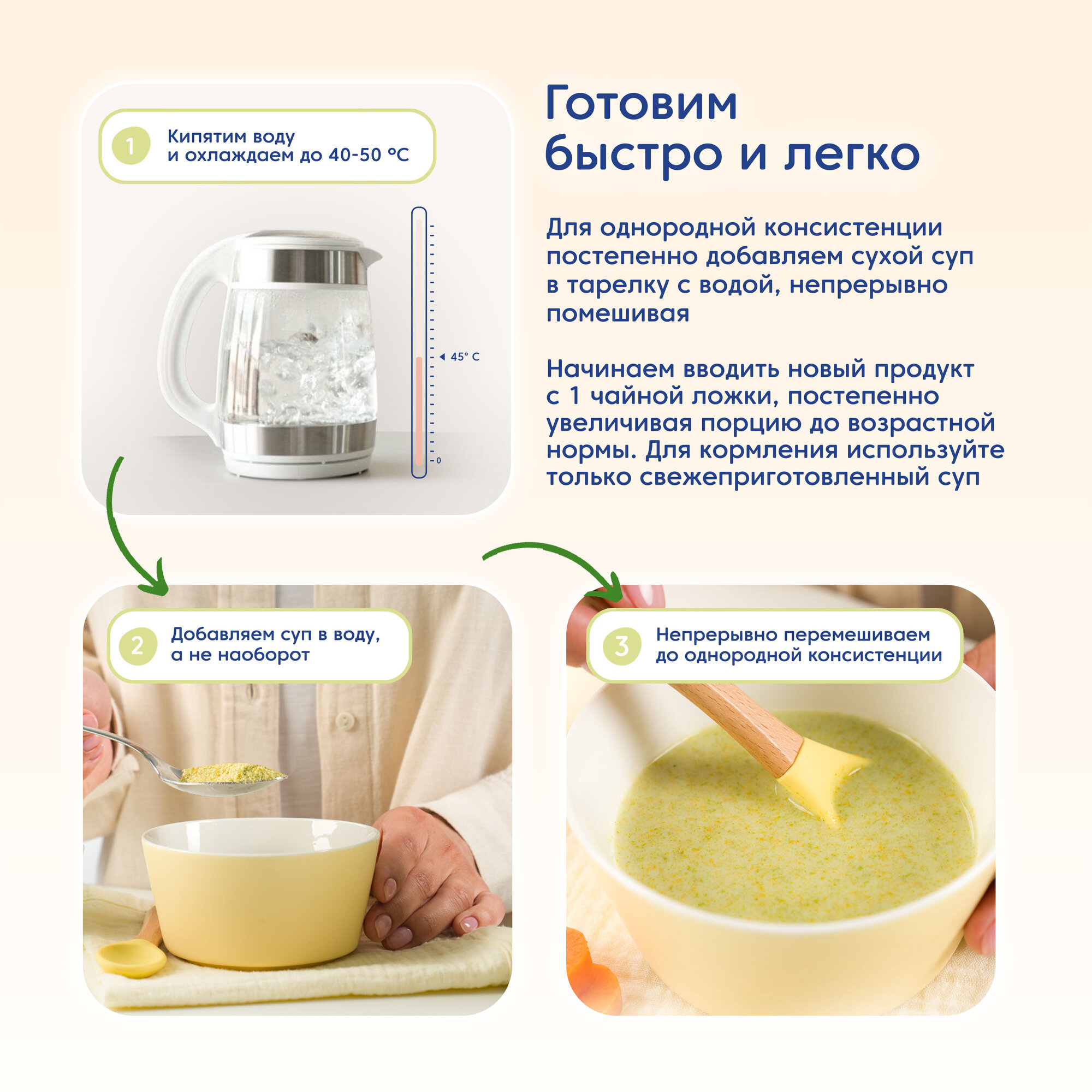 1 Кипятим воду и охлаждаем до 40-50 °C

45° C

0

Готовим быстро и легко

Для однородной консистенции постепенно добавляем сухой суп в тарелку с водой, непрерывно помешивая

Начинаем вводить новый продукт с 1 чайной ложки, постепенно увеличивая порцию до возрастной нормы. Для кормления используйте только свежеприготовленный суп

2 Добавляем суп в воду, а не наоборот

3 Непрерывно перемешиваем до однородной консистенции