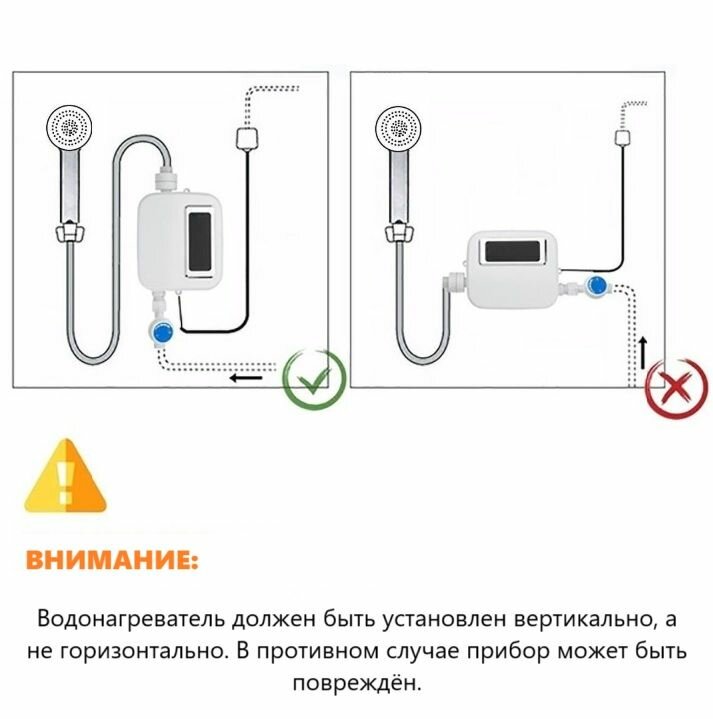 ВНИМАНИЕ:

Водонагреватель должен быть установлен вертикально, а не горизонтально. В противном случае прибор может быть повреждён.