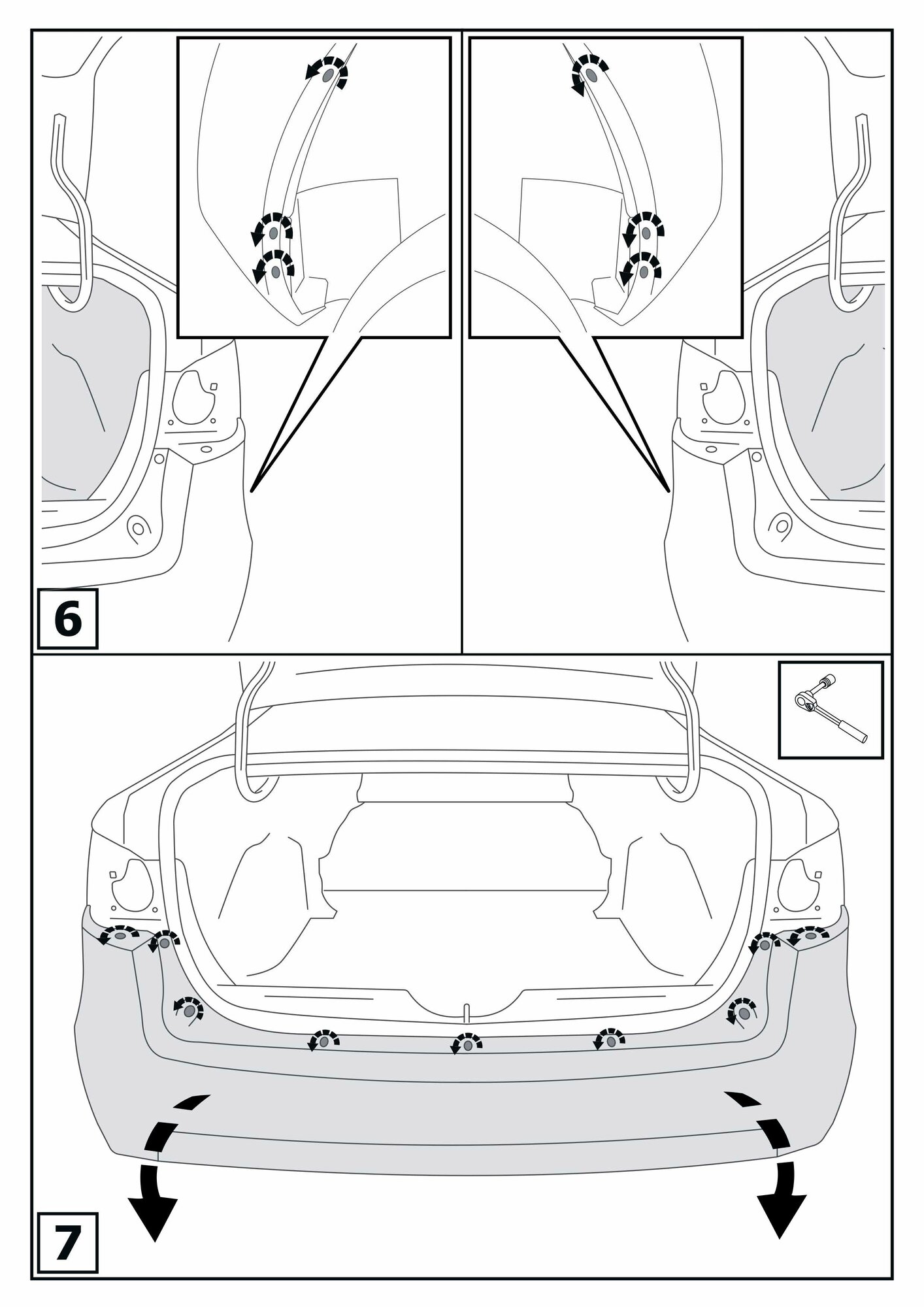 6

7