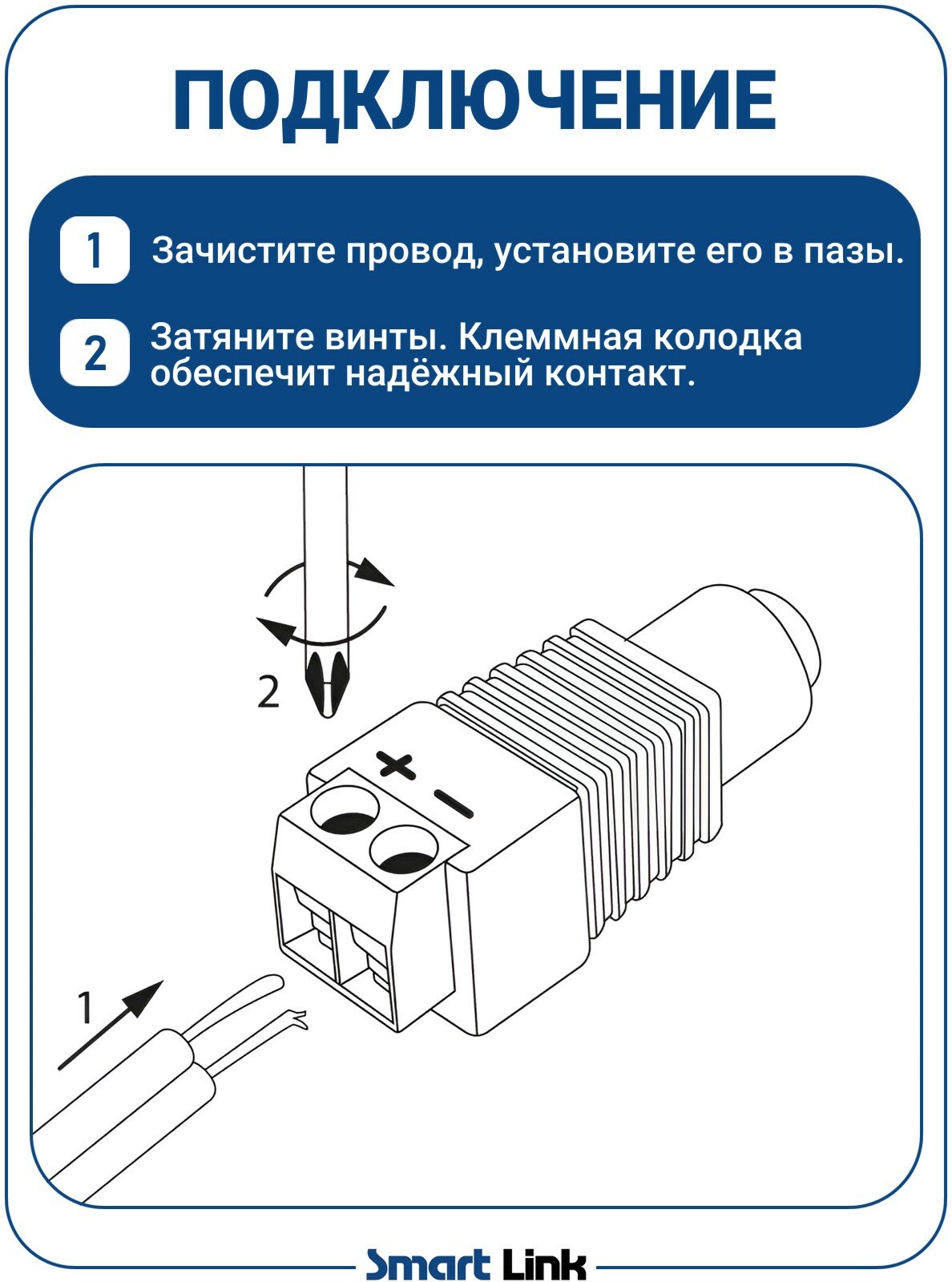 ПОДКЛЮЧЕНИЕ

1 Зачистите провод, установите его в пазы.

2 Затяните винты. Клеммная колодка обеспечит надёжный контакт.

2

+ −

1

Smart Link