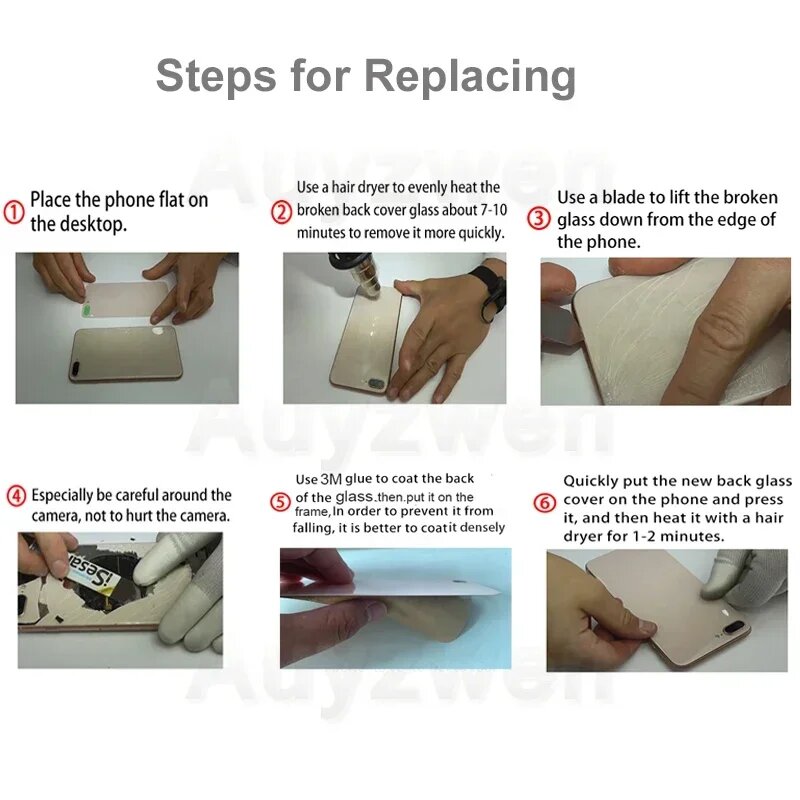 Steps for Replacing

Auyzwen

① Place the phone flat on the desktop.

② Use a hair dryer to evenly heat the broken back cover glass about 7-10 minutes to remove it more quickly.

③ Use a blade to lift the broken glass down from the edge of the phone.

Auyzwen

④ Especially be careful around the camera, not to hurt the camera.

iSesa

⑤ Use 3M glue to coat the back of the glass.then.put it on the frame,In order to prevent it from falling, it is better to coatit densely

⑥ Quickly put the new back glass cover on the phone and press it, and then heat it with a hair dryer for 1-2 minutes.

Auyzwen