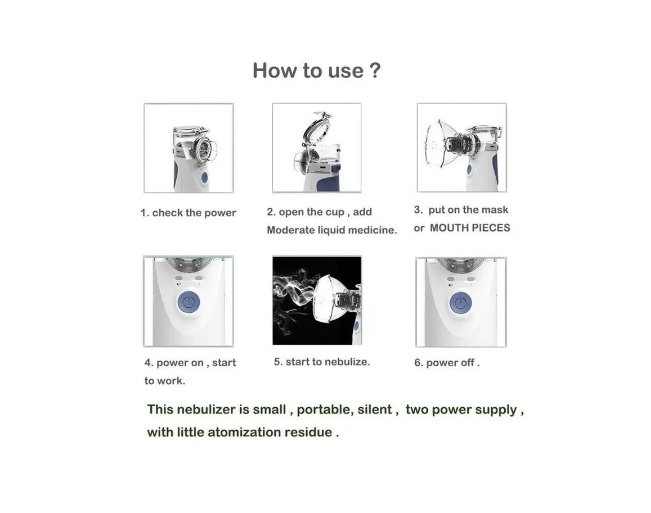 How to use ?

1. check the power

2. open the cup , add Moderate liquid medicine.

3. put on the mask or MOUTH PIECES

4. power on , start to work.

5. start to nebulize.

6. power off .

This nebulizer is small , portable, silent , two power supply , with little atomization residue .