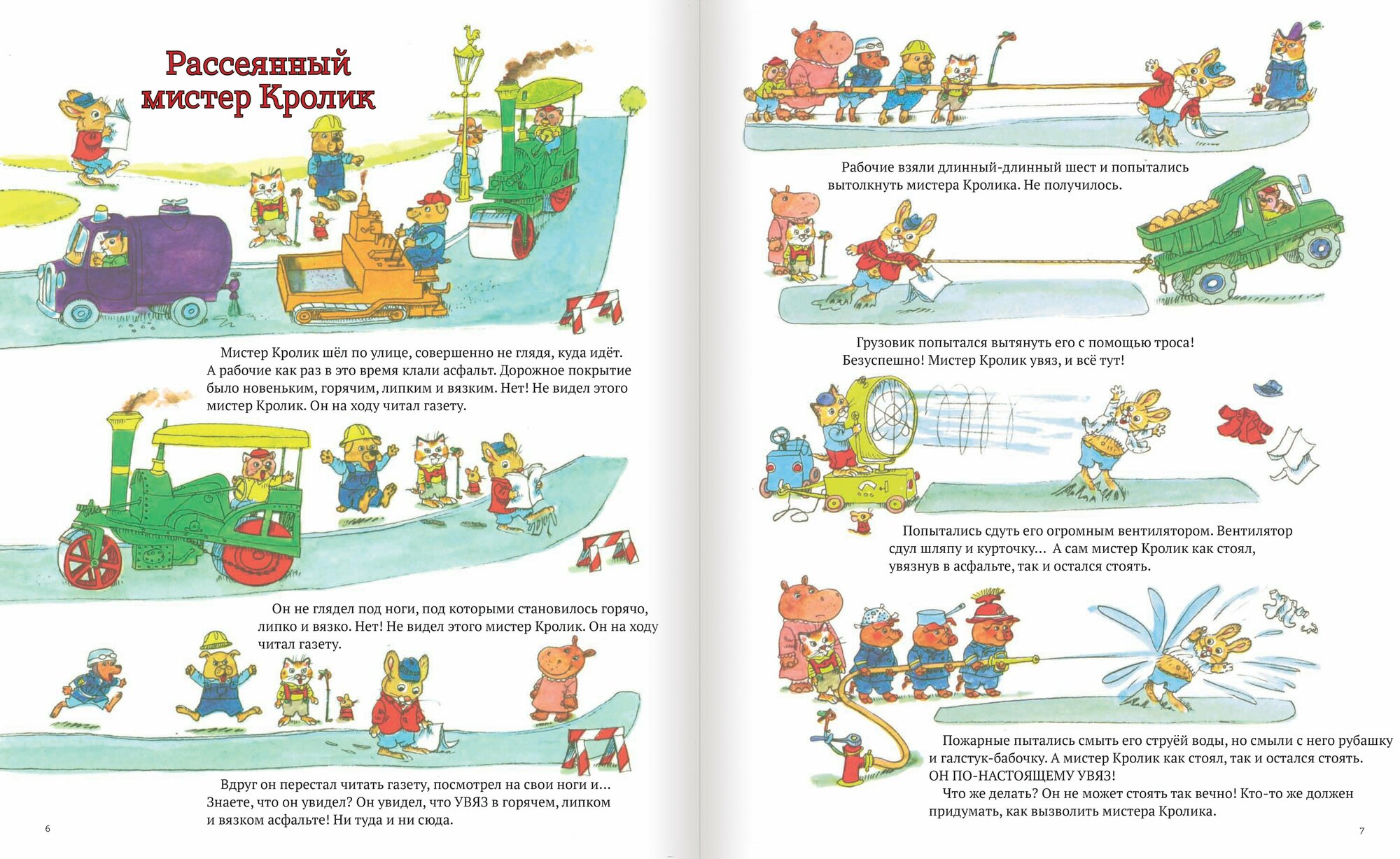 Рассеянный мистер Кролик

Мистер Кролик шёл по улице, совершенно не глядя, куда идёт. А рабочие как раз в это время клали асфальт. Дорожное покрытие было новеньким, горячим, липким и вязким. Нет! Не видел этого мистер Кролик. Он на ходу читал газету.

Он не глядел под ноги, под которыми становилось горячо, липко и вязко. Нет! Не видел этого мистер Кролик. Он на ходу читал газету.

Вдруг он перестал читать газету, посмотрел на свои ноги и… Знаете, что он увидел? Он увидел, что УВЯЗ в горячем, липком и вязком асфальте! Ни туда и ни сюда.

6

Рабочие взяли длинный-длинный шест и попытались вытолкнуть мистера Кролика. Не получилось.

Грузовик попытался вытянуть его с помощью троса! Безуспешно! Мистер Кролик увяз, и всё тут!

Попытались сдуть его огромным вентилятором. Вентилятор сдул шляпу и курточку… А сам мистер Кролик как стоял, увязнув в асфальте, так и остался стоять.

Пожарные пытались смыть его струёй воды, но смыли с него рубашку и галстук-бабочку. А мистер Кролик как стоял, так и остался стоять. ОН ПО-НАСТОЯЩЕМУ УВЯЗ!

Что же делать? Он не может стоять так вечно! Кто-то же должен придумать, как вызволить мистера Кролика.

7