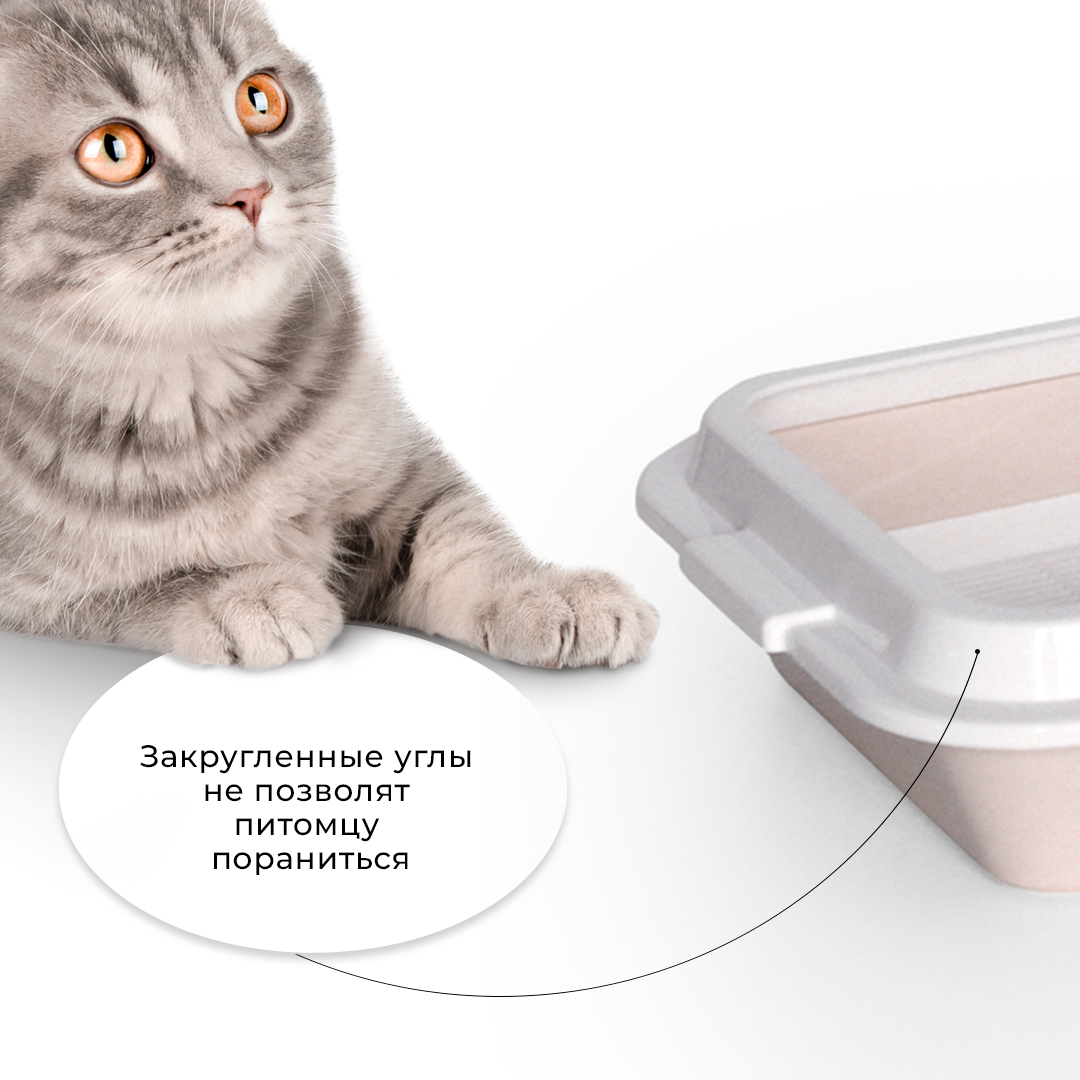 Закругленные углы не позволят питомцу пораниться