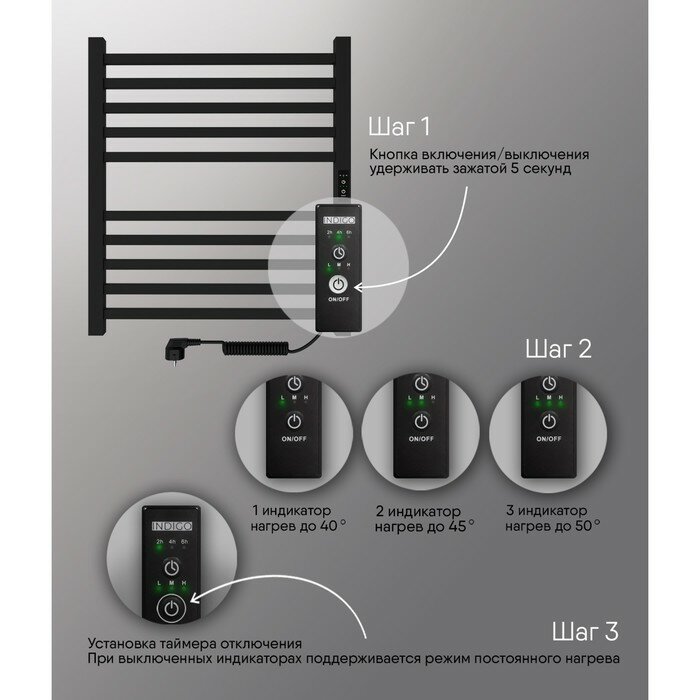 Шаг 1

Кнопка включения/выключения удерживать зажатой 5 секунд

INDIGO
2h 4h 6h
L M H
ON/OFF

Шаг 2

L M H
ON/OFF

L M H
ON/OFF

L M H
ON/OFF

1 индикатор нагрев до 40°

2 индикатор нагрев до 45°

3 индикатор нагрев до 50°

INDIGO
2h 4h 6h
L M H

Шаг 3

Установка таймера отключения
При выключенных индикаторах поддерживается режим постоянного нагрева