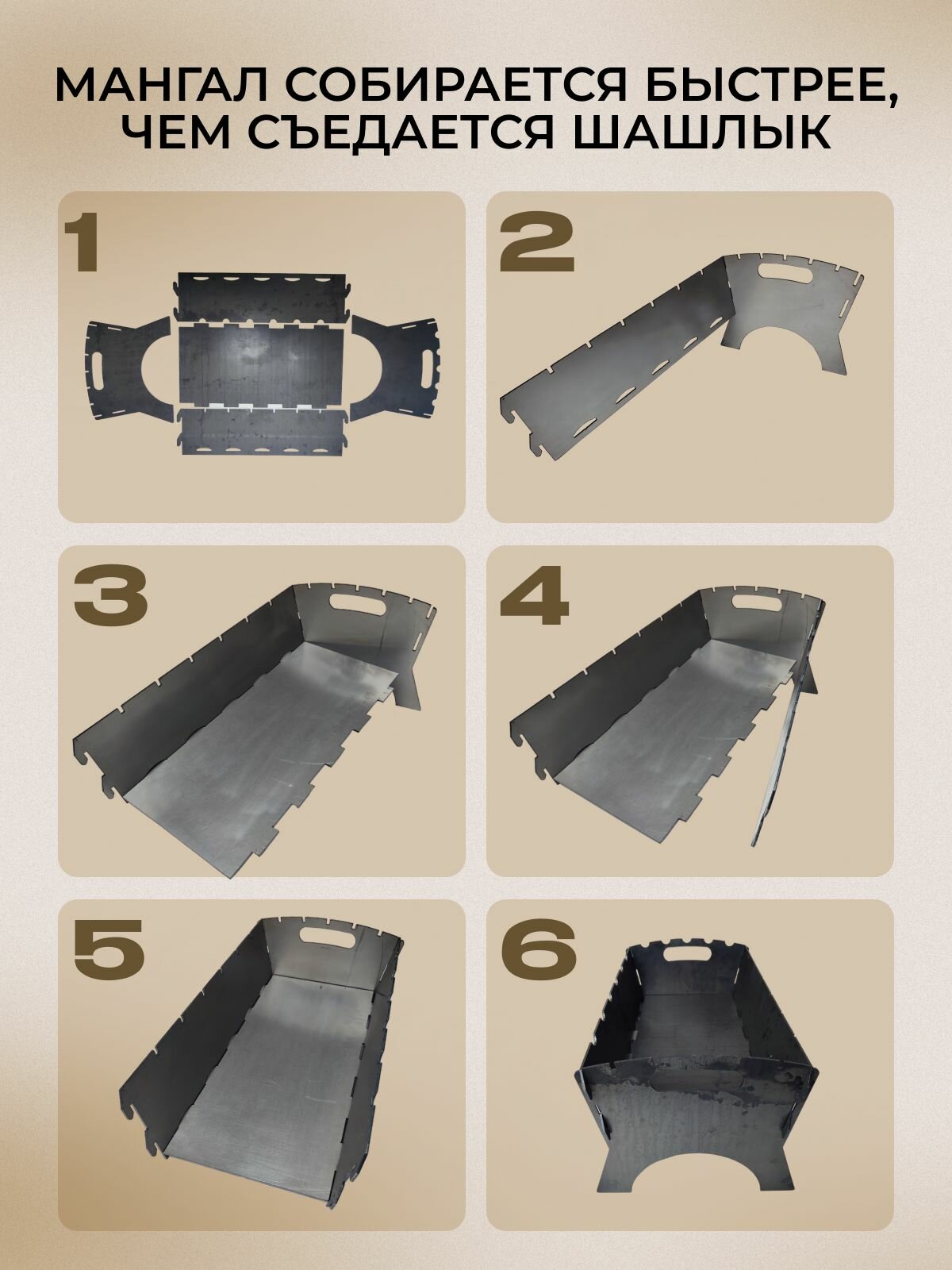 МАНГАЛ СОБИРАЕТСЯ БЫСТРЕЕ, ЧЕМ СЪЕДАЕТСЯ ШАШЛЫК

1

2

3

4

5

6