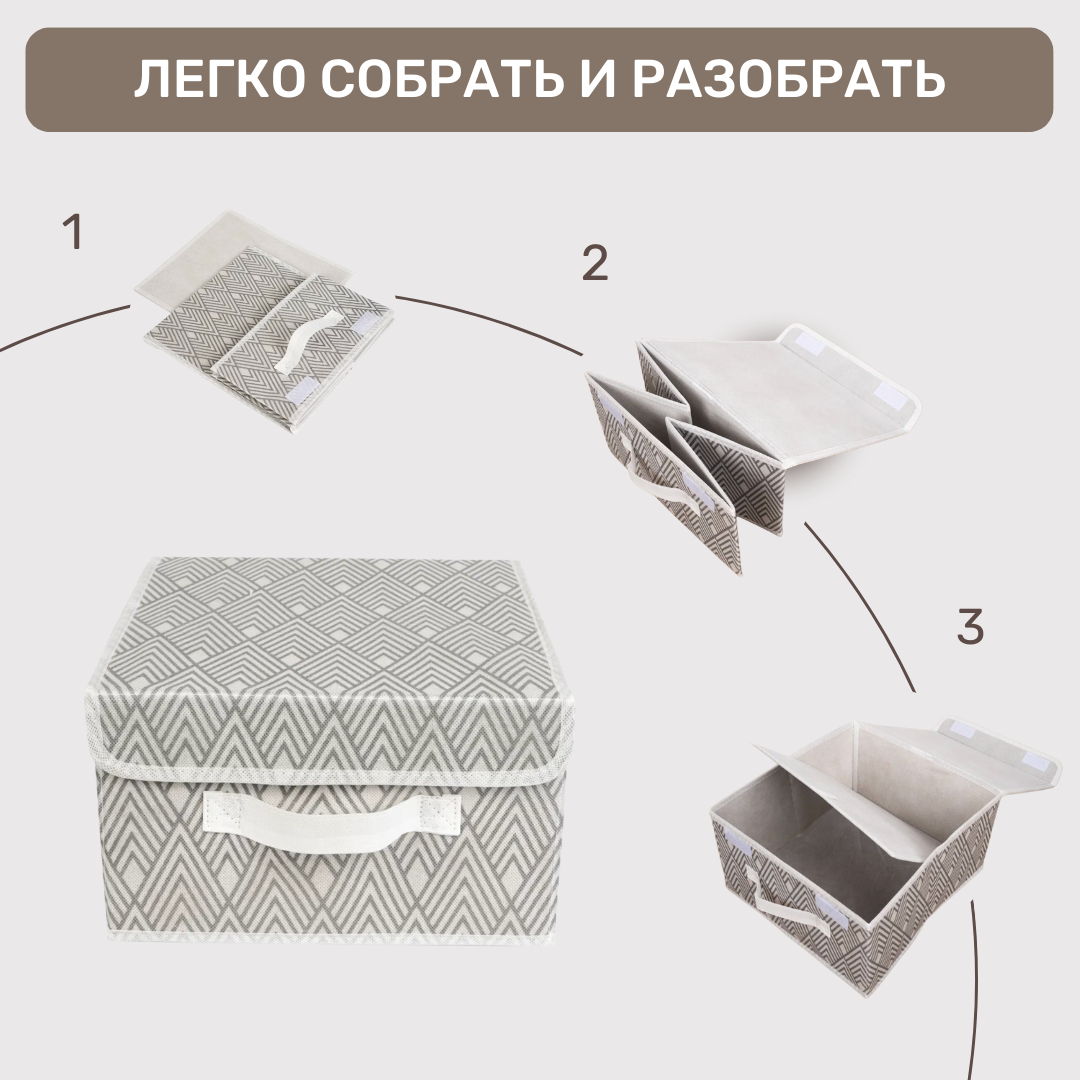 ЛЕГКО СОБРАТЬ И РАЗОБРАТЬ

1

2

3