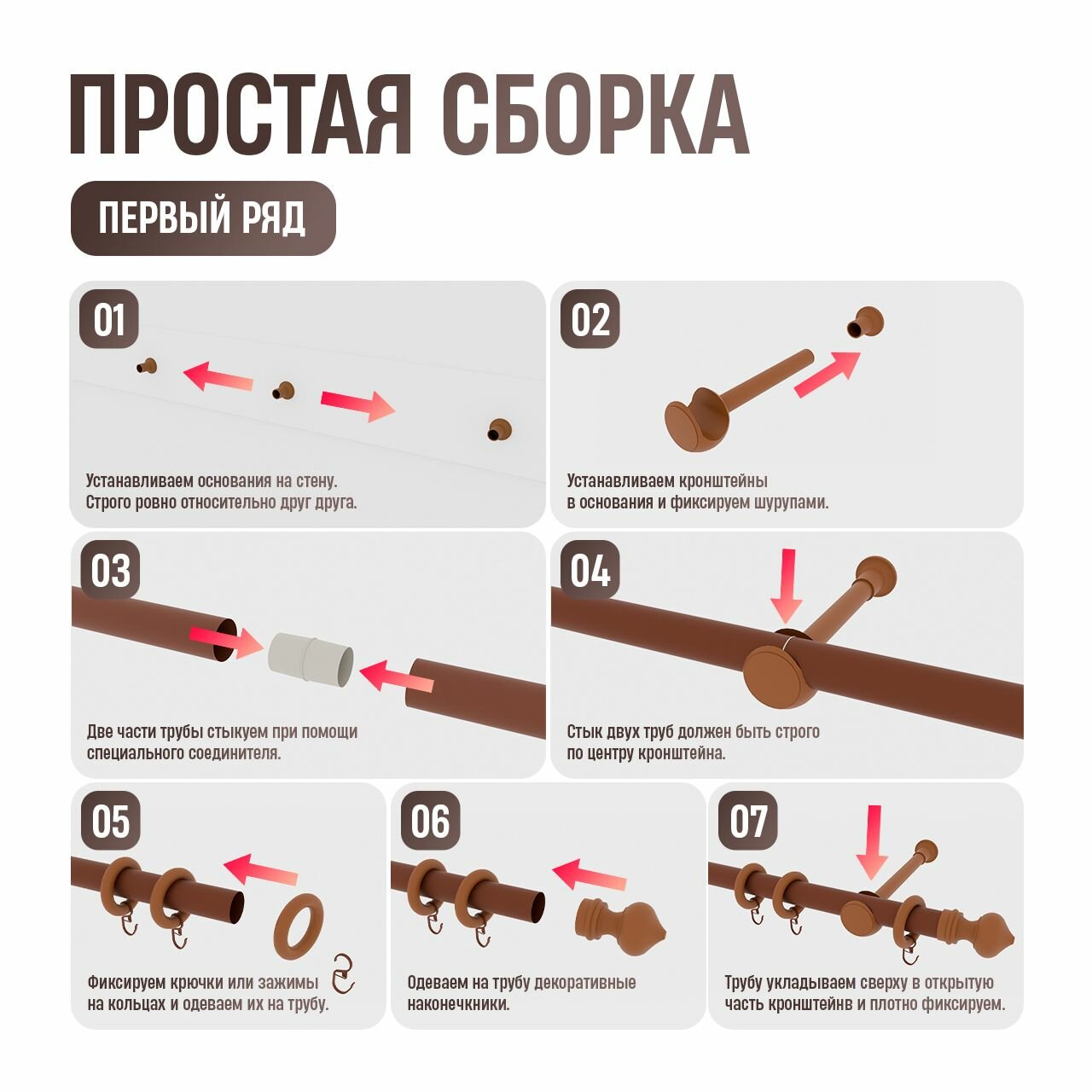 ПРОСТАЯ СБОРКА

ПЕРВЫЙ РЯД

01

Устанавливаем основания на стену. Строго ровно относительно друг друга.

02

Устанавливаем кронштейны в основания и фиксируем шурупами.

03

Две части трубы стыкуем при помощи специального соединителя.

04

Стык двух труб должен быть строго по центру кронштейна.

05

Фиксируем крючки или зажимы на кольцах и одеваем их на трубу.

06

Одеваем на трубу декоративные наконечники.

07

Трубу укладываем сверху в открытую часть кронштейнв и плотно фиксируем.