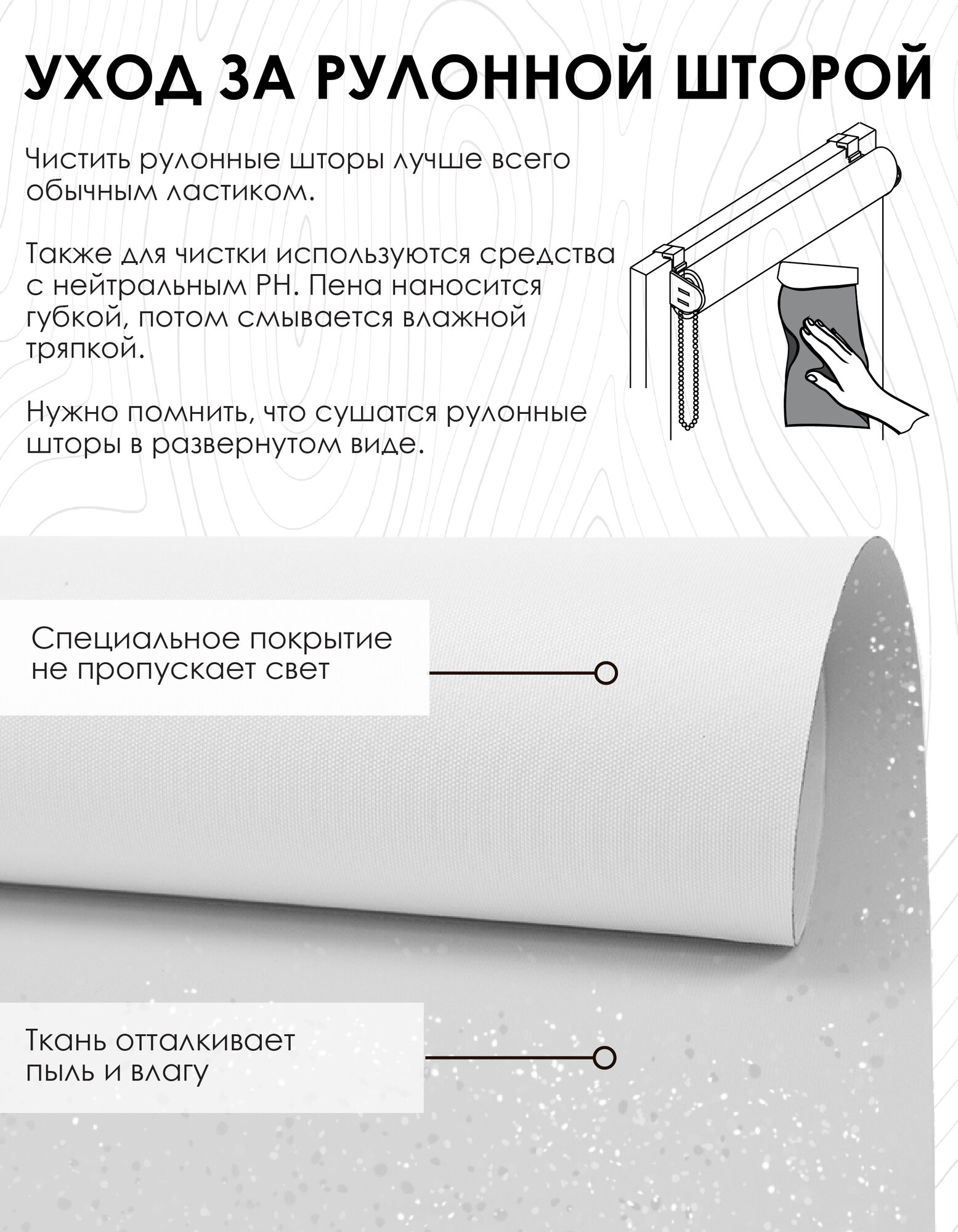 УХОД ЗА РУЛОННОЙ ШТОРОЙ

Чистить рулонные шторы лучше всего обычным ластиком.

Также для чистки используются средства с нейтральным PH. Пена наносится губкой, потом смывается влажной тряпкой.

Нужно помнить, что сушатся рулонные шторы в развернутом виде.

Специальное покрытие не пропускает свет

Ткань отталкивает пыль и влагу