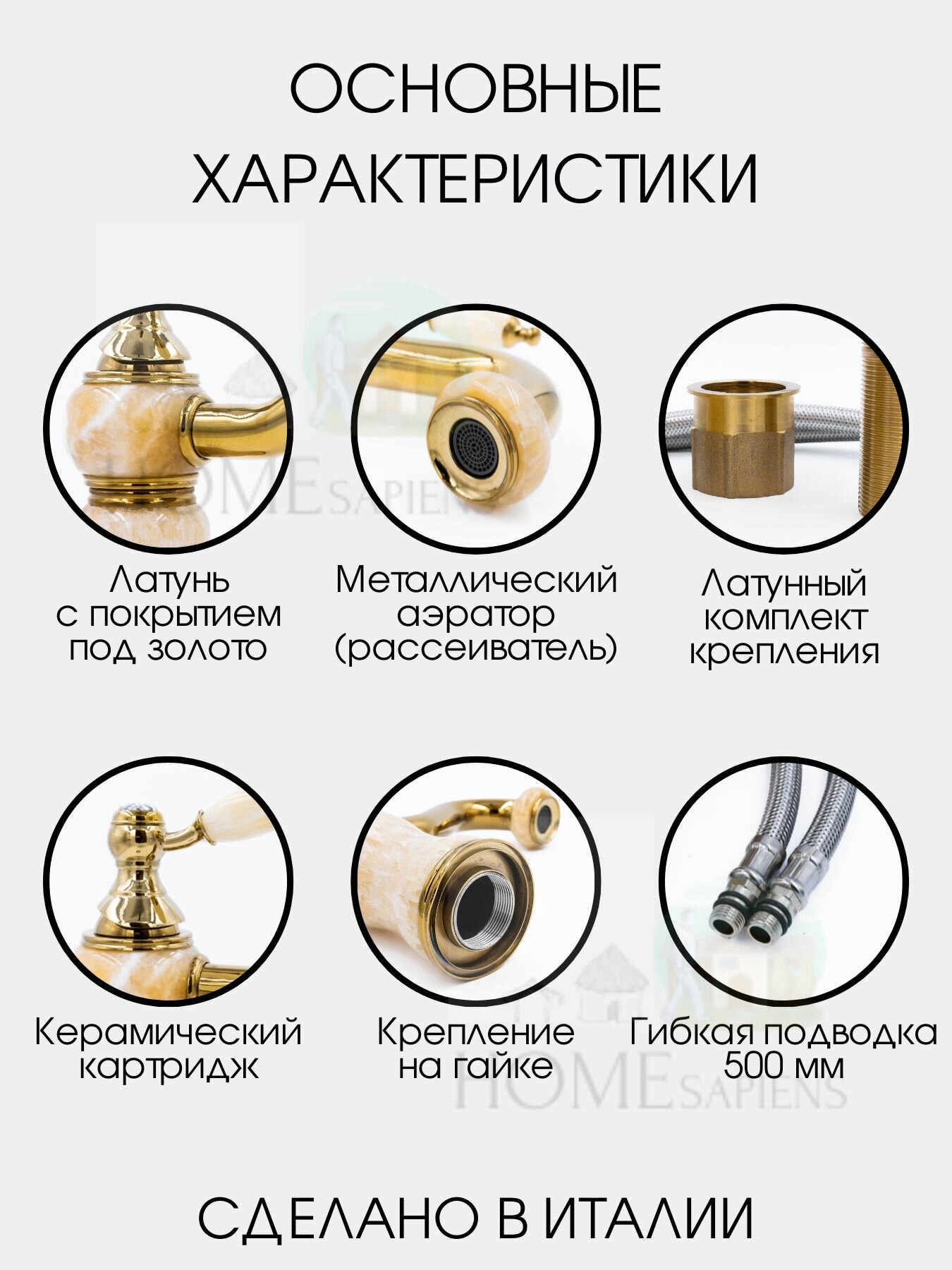 ОСНОВНЫЕ ХАРАКТЕРИСТИКИ

HOME SAPIENS

Латунь с покрытием под золото

Металлический аэратор (рассеиватель)

Латунный комплект крепления

Керамический картридж

Крепление на гайке

Гибкая подводка 500 мм

HOME SAPIENS

СДЕЛАНО В ИТАЛИИ