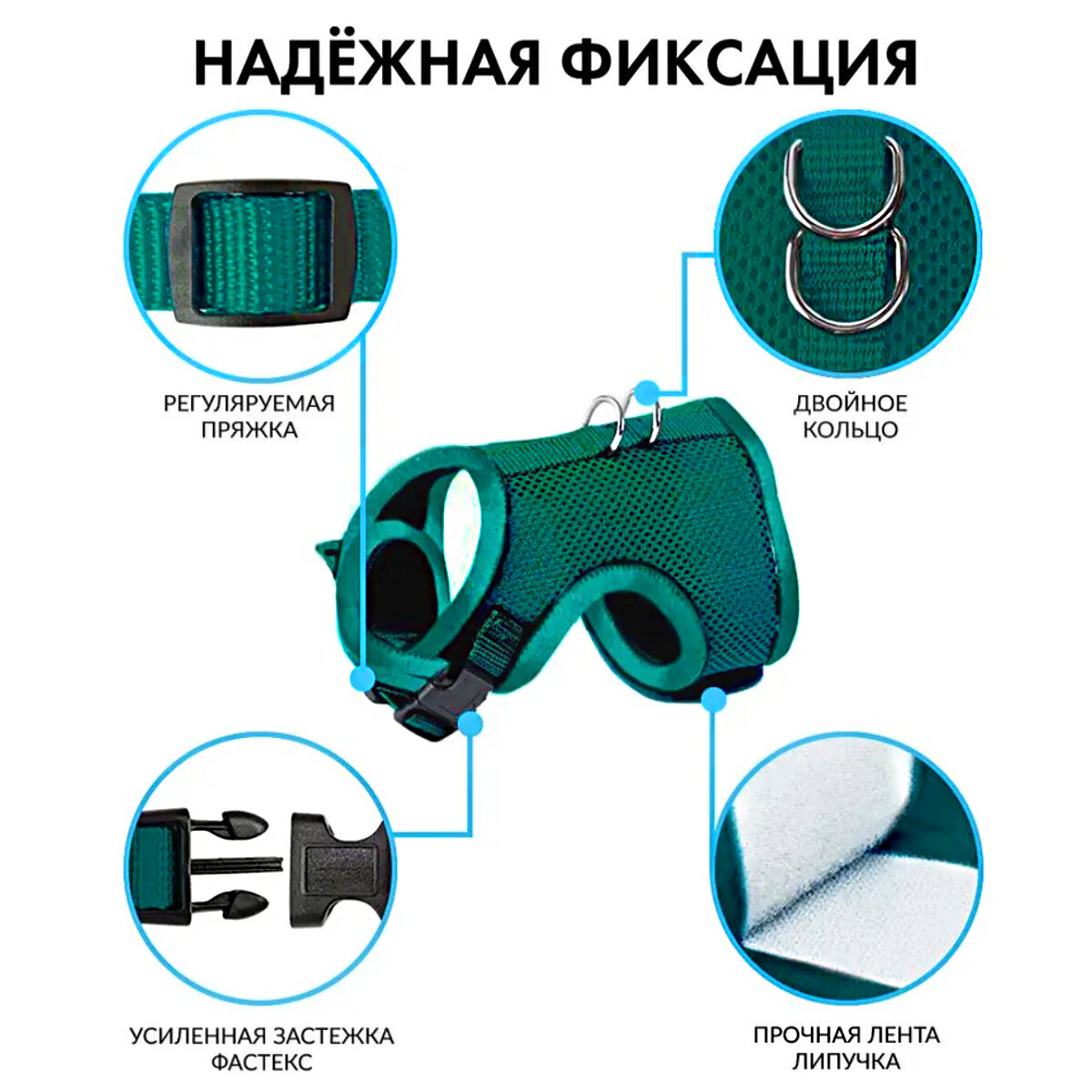 НАДЁЖНАЯ ФИКСАЦИЯ

РЕГУЛЯРУЕМАЯ ПРЯЖКА

ДВОЙНОЕ КОЛЬЦО

УСИЛЕННАЯ ЗАСТЕЖКА ФАСТЕКС

ПРОЧНАЯ ЛЕНТА ЛИПУЧКА