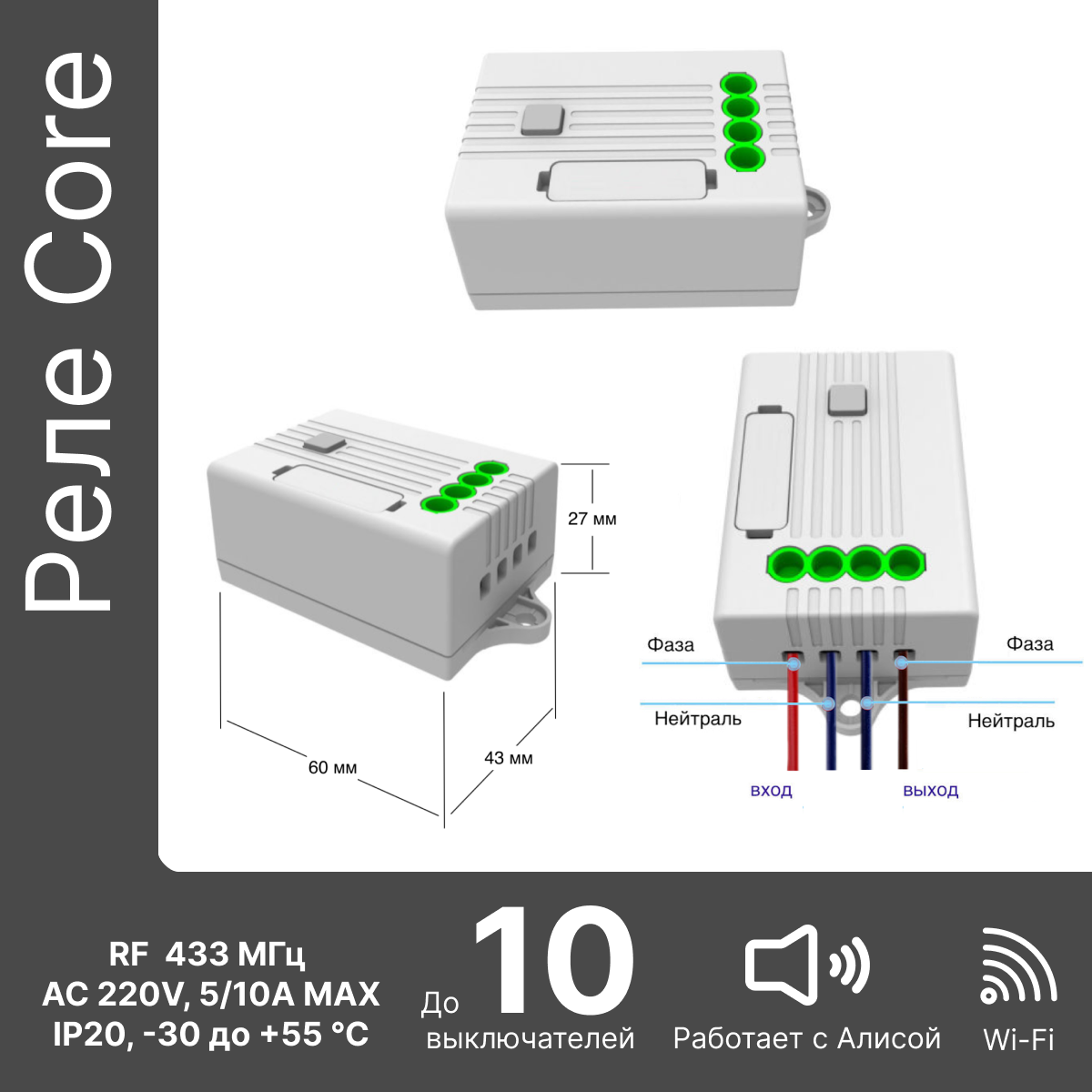 Реле Core

27 мм

60 мм

43 мм

Фаза

Нейтраль

Фаза

Нейтраль

вход

выход

RF 433 МГц
AC 220V, 5/10A MAX
IP20, -30 до +55 °C

До 10 выключателей

Работает с Алисой

Wi-Fi