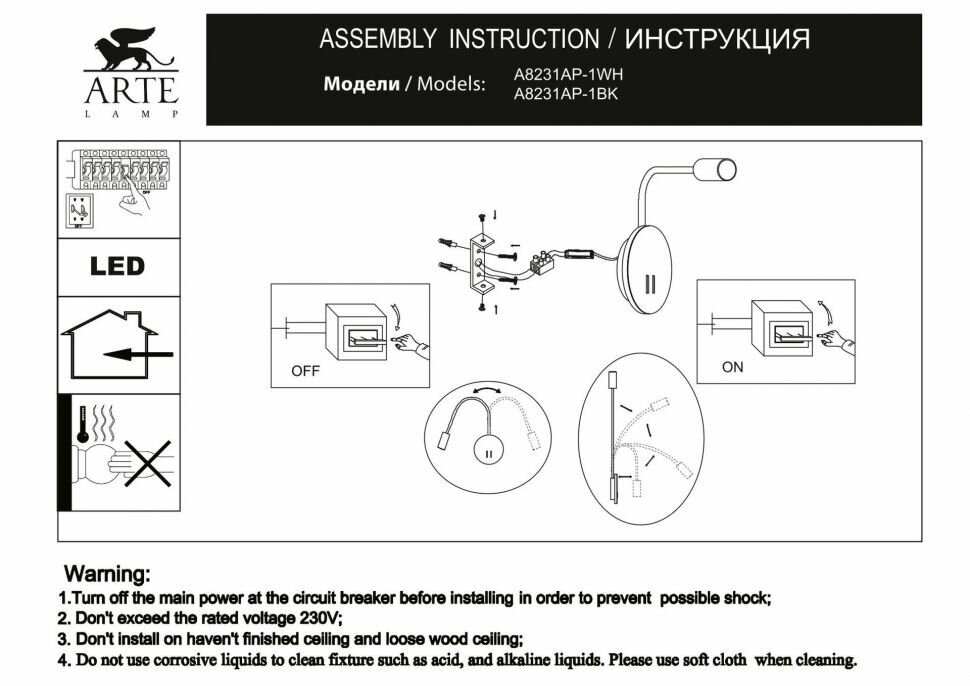 ARTE
LAMP

ASSEMBLY INSTRUCTION / ИНСТРУКЦИЯ

Модели / Models: A8231AP-1WH
A8231AP-1BK

LED

OFF

ON

Warning:
1.Turn off the main power at the circuit breaker before installing in order to prevent possible shock;
2. Don't exceed the rated voltage 230V;
3. Don't install on haven't finished ceiling and loose wood ceiling;
4. Do not use corrosive liquids to clean fixture such as acid, and alkaline liquids. Please use soft cloth when cleaning.