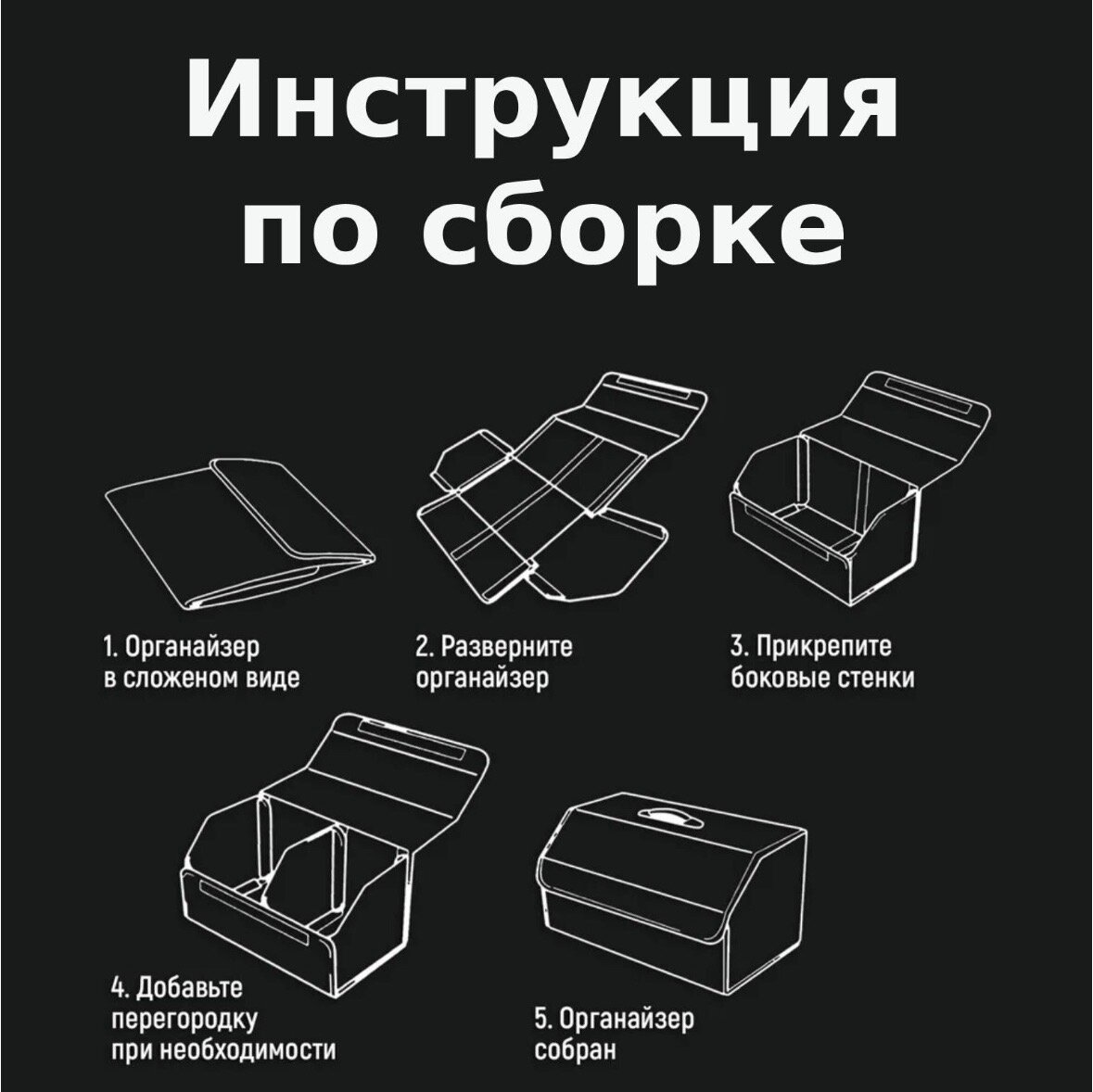 Инструкция по сборке

1. Органайзер в сложеном виде

2. Разверните органайзер

3. Прикрепите боковые стенки

4. Добавьте перегородку при необходимости

5. Органайзер собран