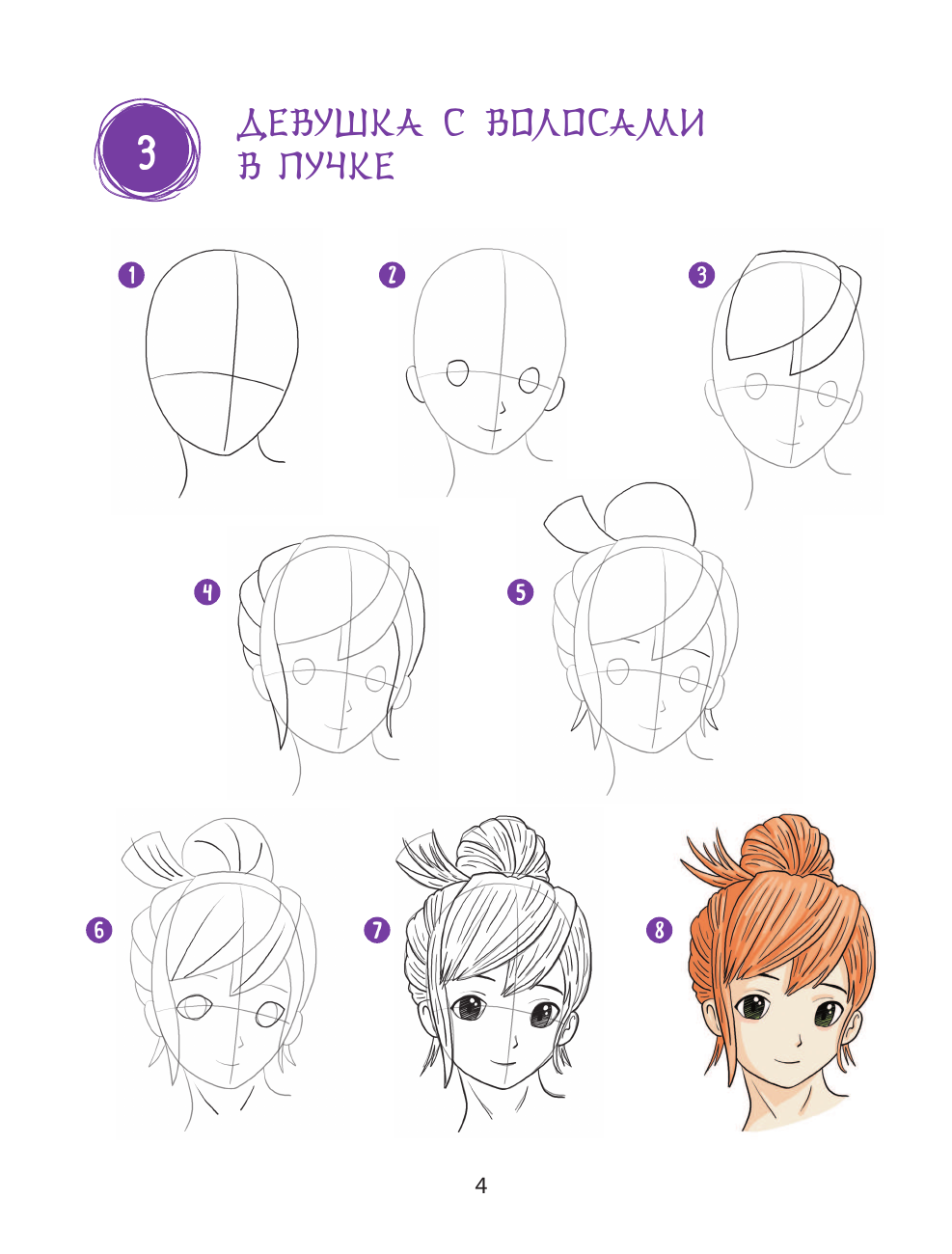 3

ДЕВУШКА С ВОЛОСАМИ В ПУЧКЕ

1

2

3

4

5

6

7

8

4