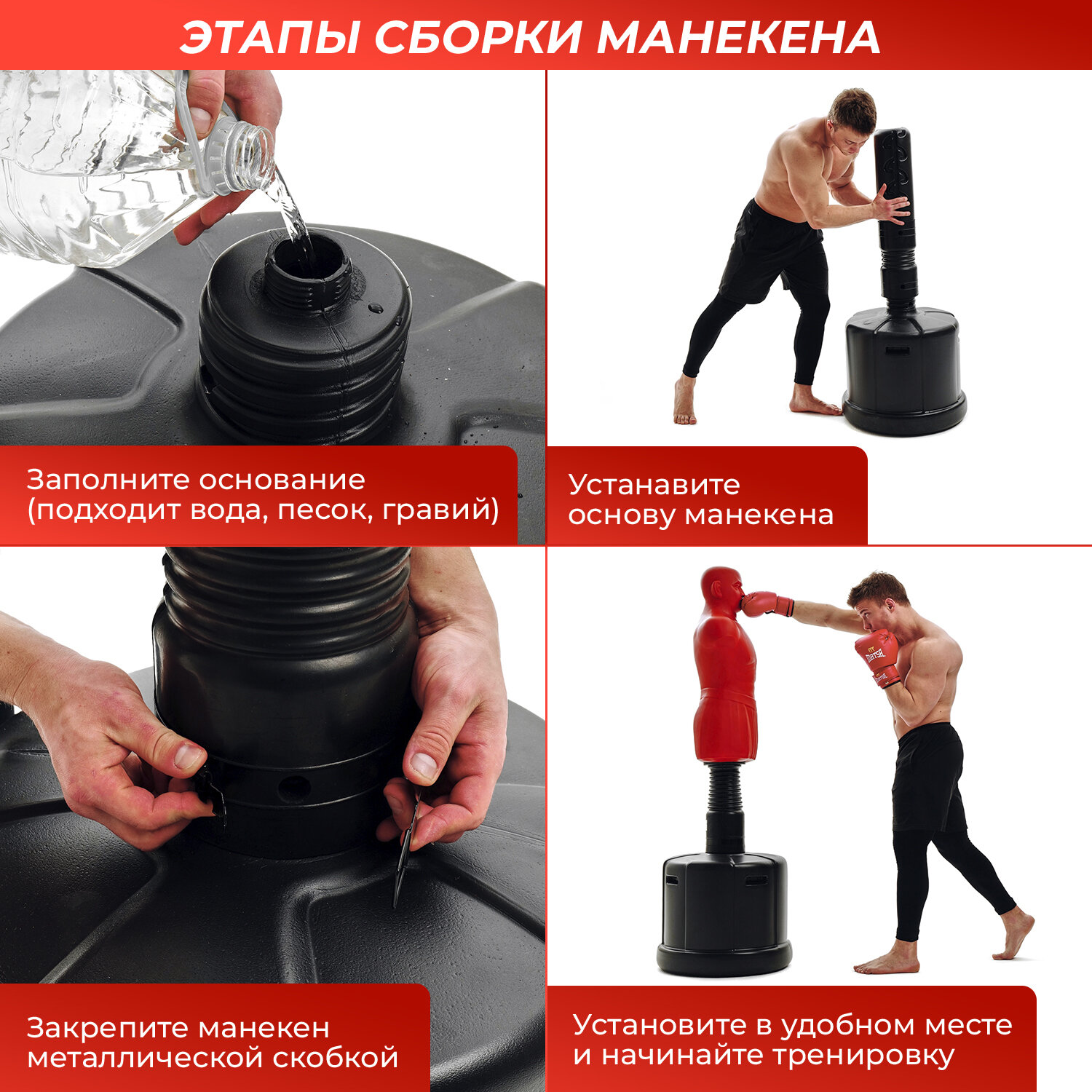 ЭТАПЫ СБОРКИ МАНЕКЕНА

Заполните основание (подходит вода, песок, гравий)

Устанавите основу манекена

Закрепите манекен металлической скобкой

MATSA

Установите в удобном месте и начинайте тренировку