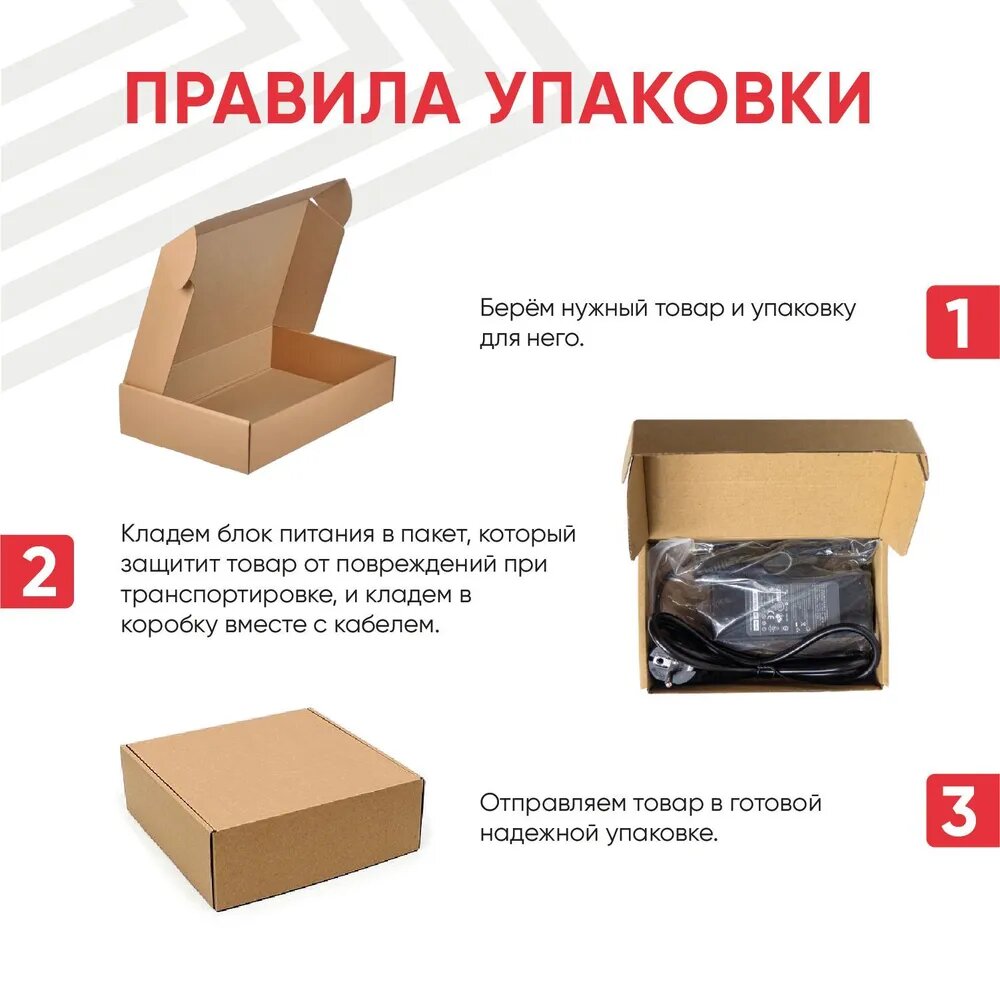 ПРАВИЛА УПАКОВКИ

Берём нужный товар и упаковку для него.

1

2

Кладем блок питания в пакет, который защитит товар от повреждений при транспортировке, и кладем в коробку вместе с кабелем.

Отправляем товар в готовой надежной упаковке.

3