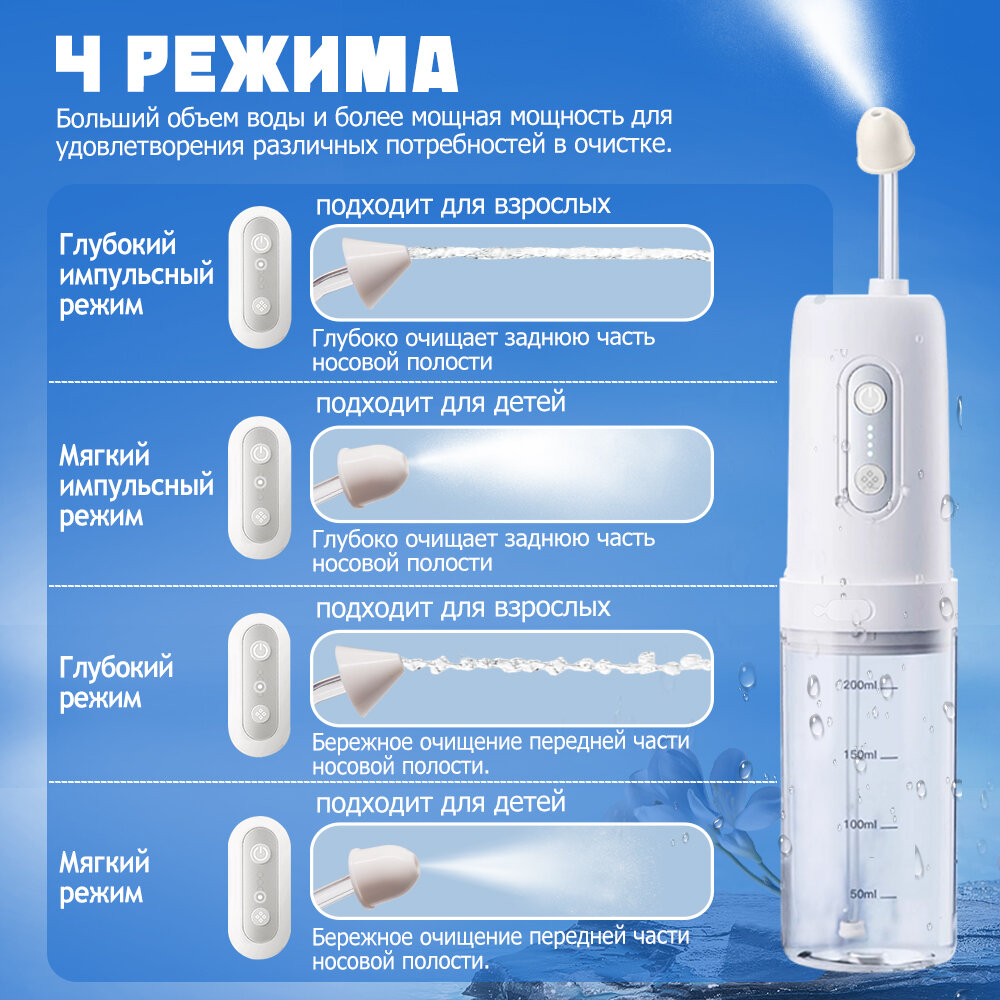 4 РЕЖИМА

Больший объем воды и более мощная мощность для удовлетворения различных потребностей в очистке.

Глубокий импульсный режим

подходит для взрослых

Глубоко очищает заднюю часть носовой полости

Мягкий импульсный режим

подходит для детей

Глубоко очищает заднюю часть носовой полости

Глубокий режим

подходит для взрослых

Бережное очищение передней части носовой полости.

Мягкий режим

подходит для детей

Бережное очищение передней части носовой полости.

200ml
150ml
100ml
50ml