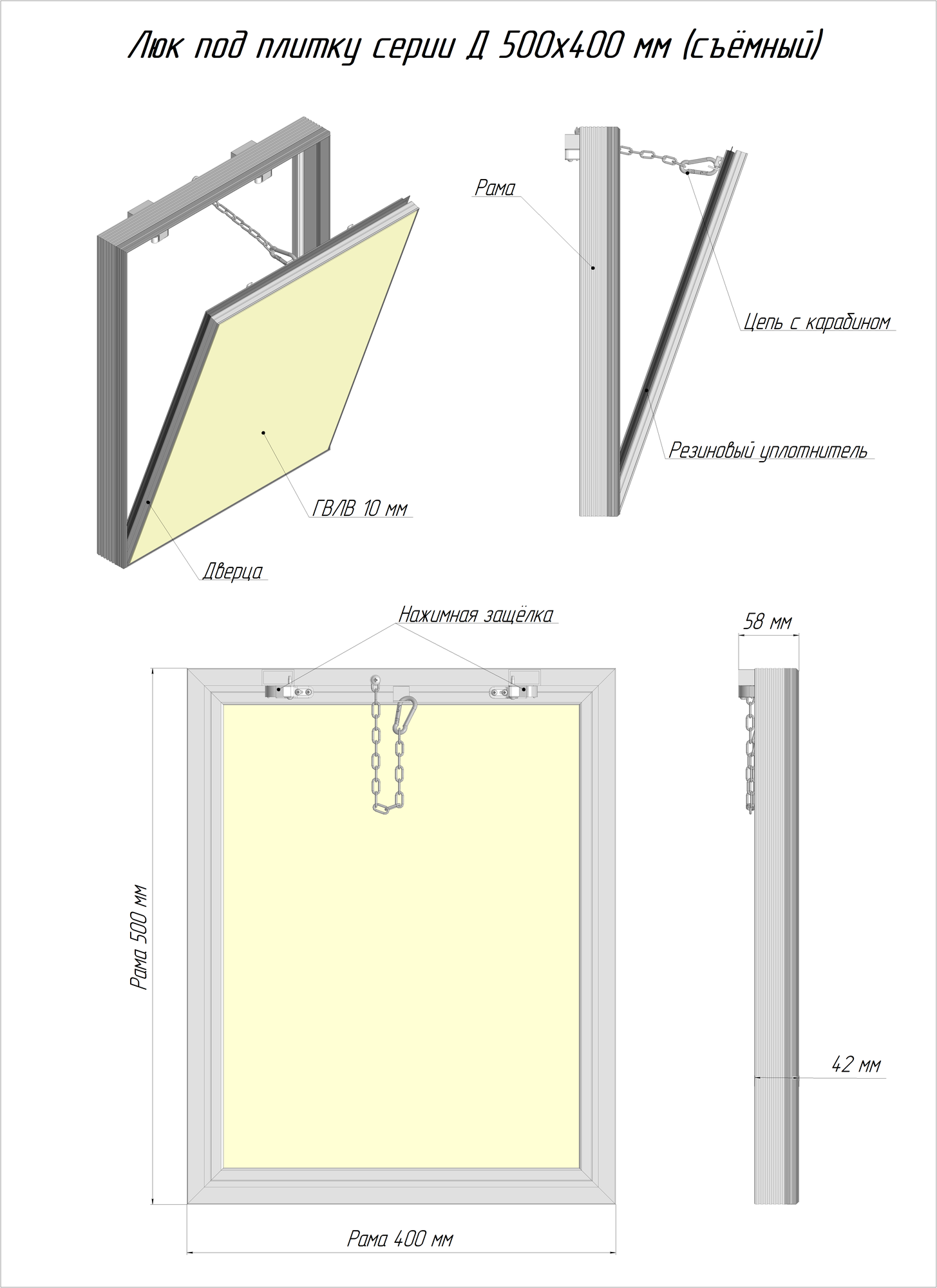 Люк под плитку серии Д 500х400 мм (съёмный)

Рама

Цепь с карабином

Резиновый уплотнитель

ГВЛВ 10 мм

Дверца

Нажимная защёлка

58 мм

Рама 500 мм

42 мм

Рама 400 мм