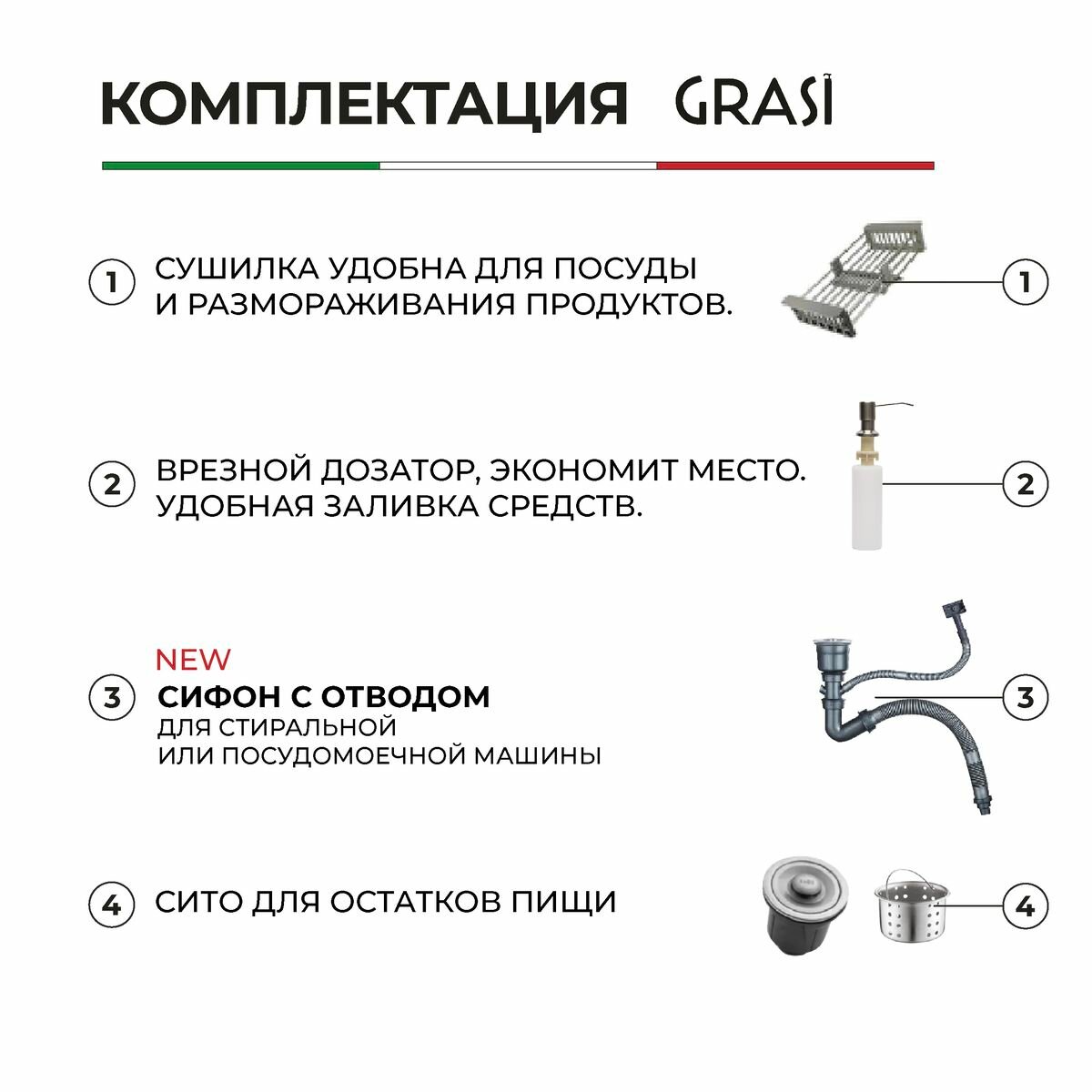 КОМПЛЕКТАЦИЯ GRASI

1 СУШИЛКА УДОБНА ДЛЯ ПОСУДЫ И РАЗМОРАЖИВАНИЯ ПРОДУКТОВ.

1

2 ВРЕЗНОЙ ДОЗАТОР, ЭКОНОМИТ МЕСТО. УДОБНАЯ ЗАЛИВКА СРЕДСТВ.

2

NEW

3 СИФОН С ОТВОДОМ ДЛЯ СТИРАЛЬНОЙ ИЛИ ПОСУДОМОЕЧНОЙ МАШИНЫ

3

4 СИТО ДЛЯ ОСТАТКОВ ПИЩИ

4