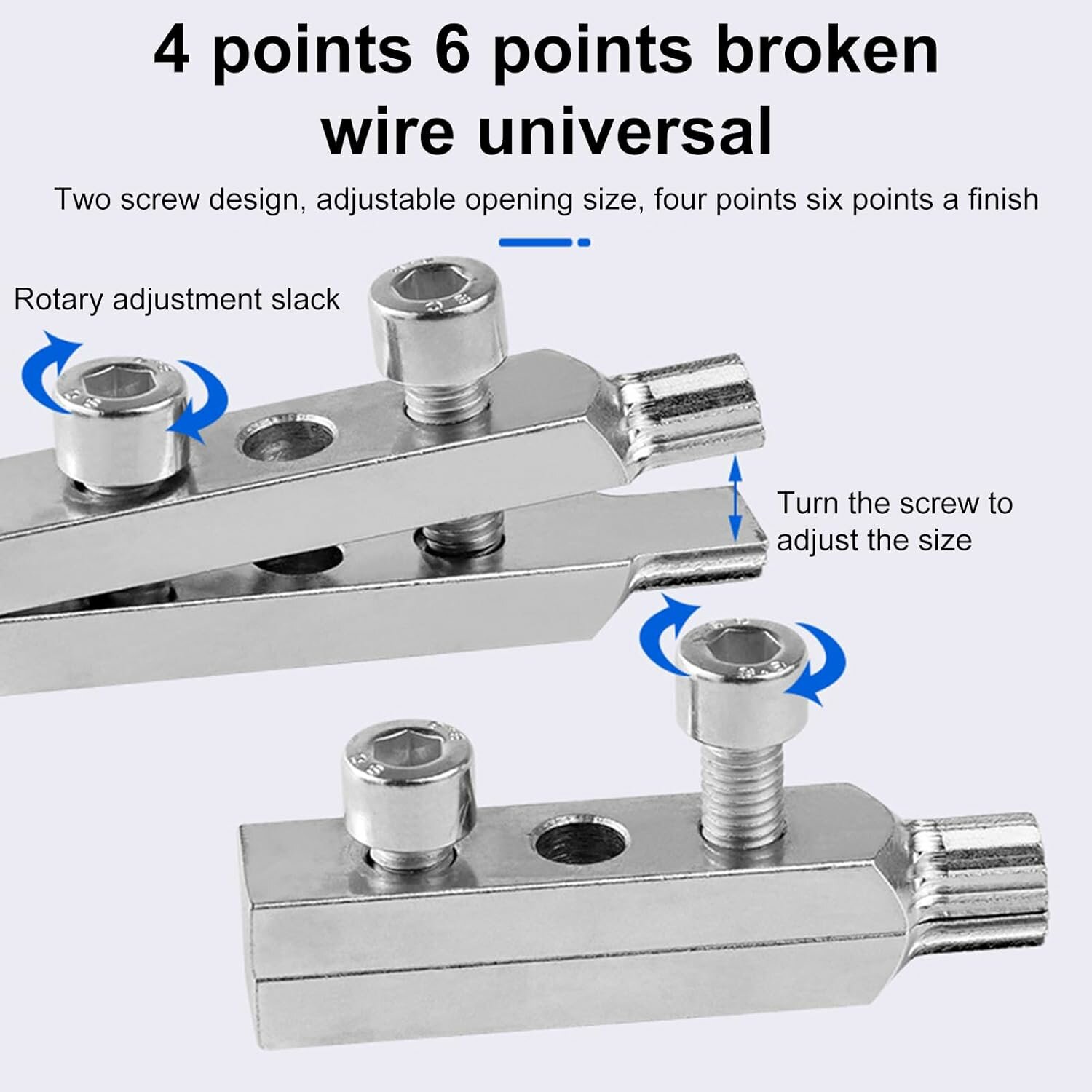 4 points 6 points broken wire universal

Two screw design, adjustable opening size, four points six points a finish

Rotary adjustment slack

Turn the screw to adjust the size