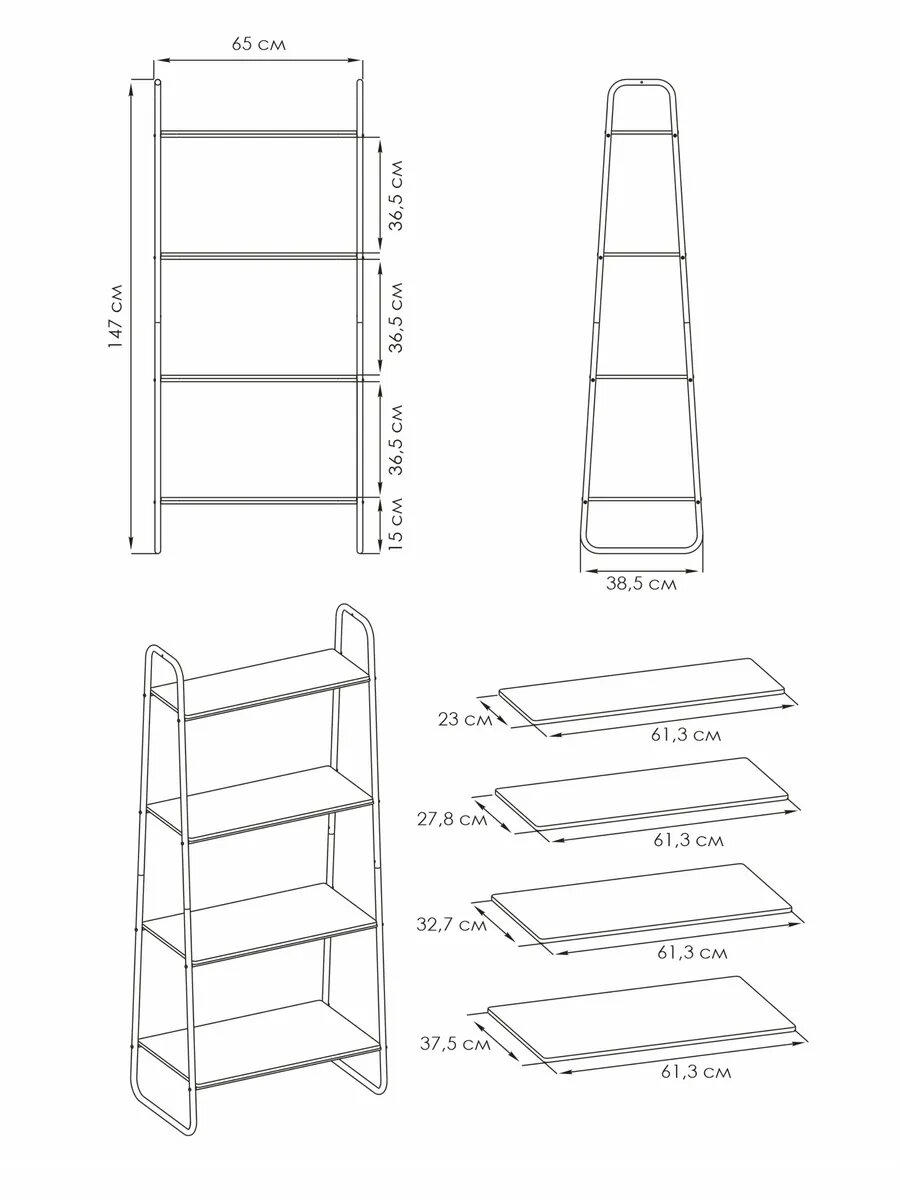 65 см
147 см
36,5 см
36,5 см
36,5 см
15 см
38,5 см
23 см
61,3 см
27,8 см
61,3 см
32,7 см
61,3 см
37,5 см
61,3 см