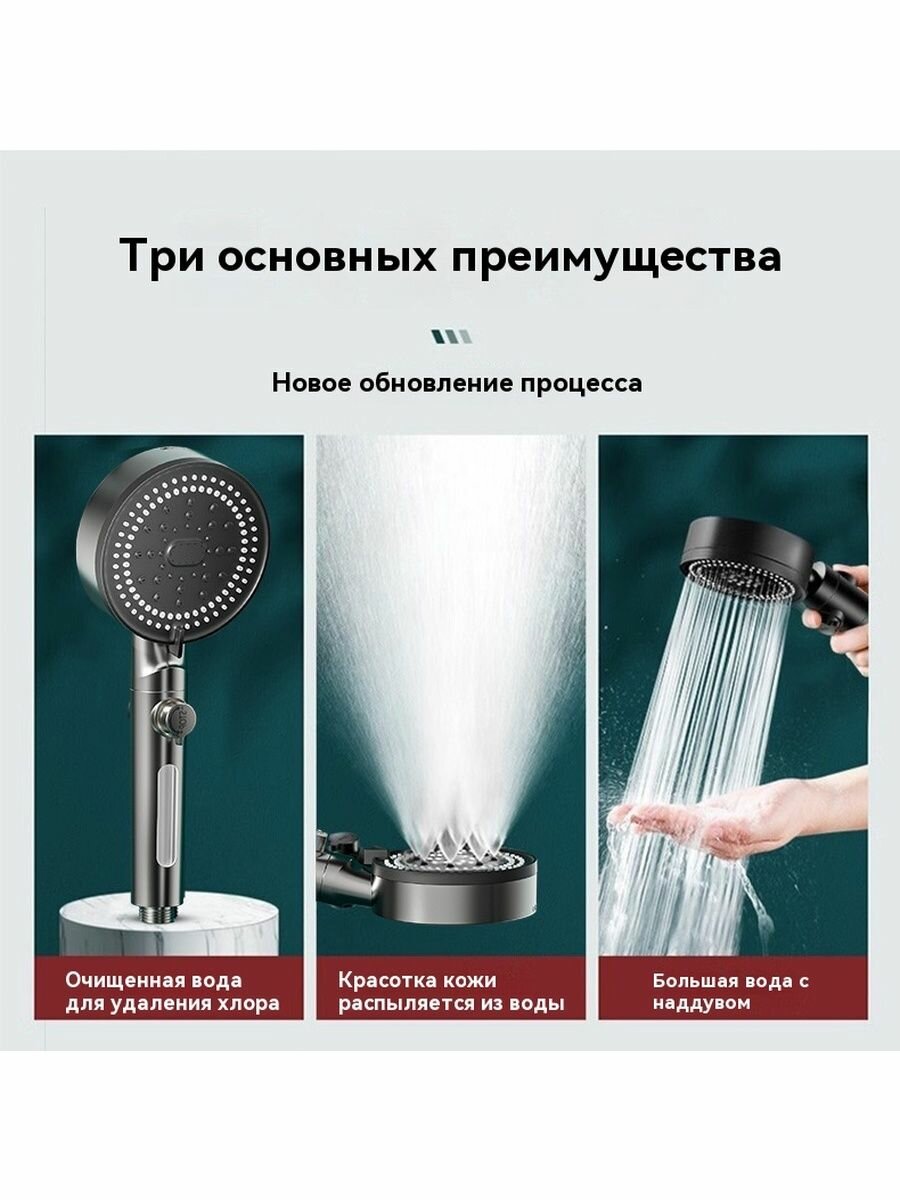 Три основных преимущества

Новое обновление процесса

Очищенная вода для удаления хлора

Красотка кожи распыляется из воды

Большая вода с наддувом