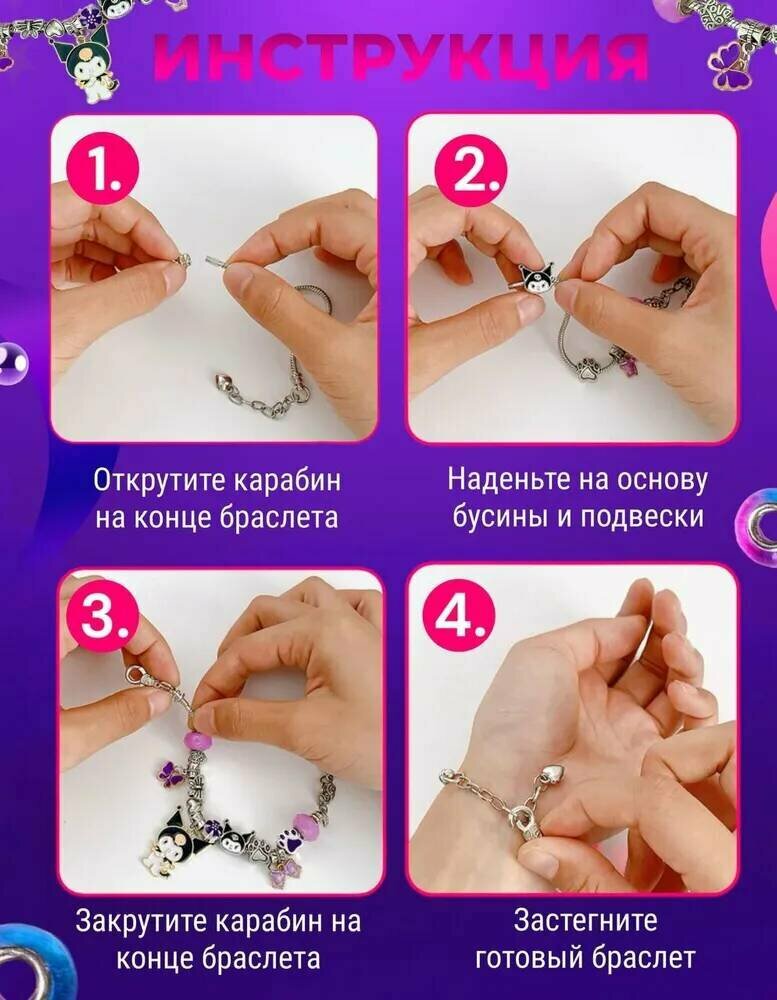 ИНСТРУКЦИЯ

1.

Открутите карабин на конце браслета

2.

Наденьте на основу бусины и подвески

3.

Закрутите карабин на конце браслета

4.

Застегните готовый браслет