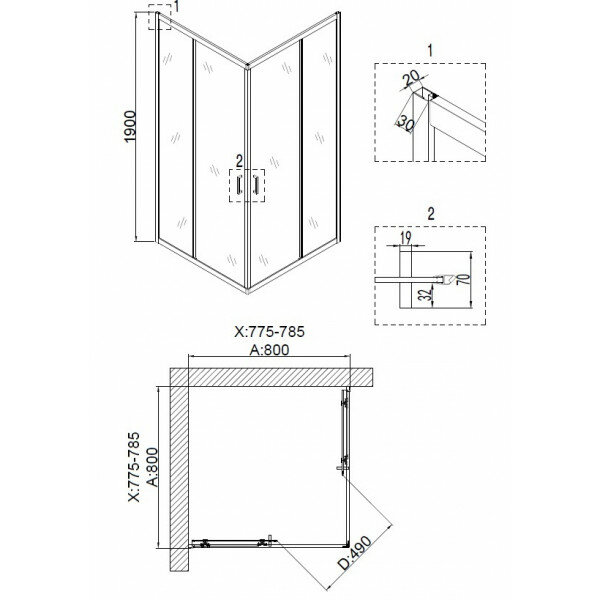 1

1900

2

1

20

30

2

19

70

32

X:775-785
A:800

X:775-785
A:800

D:490