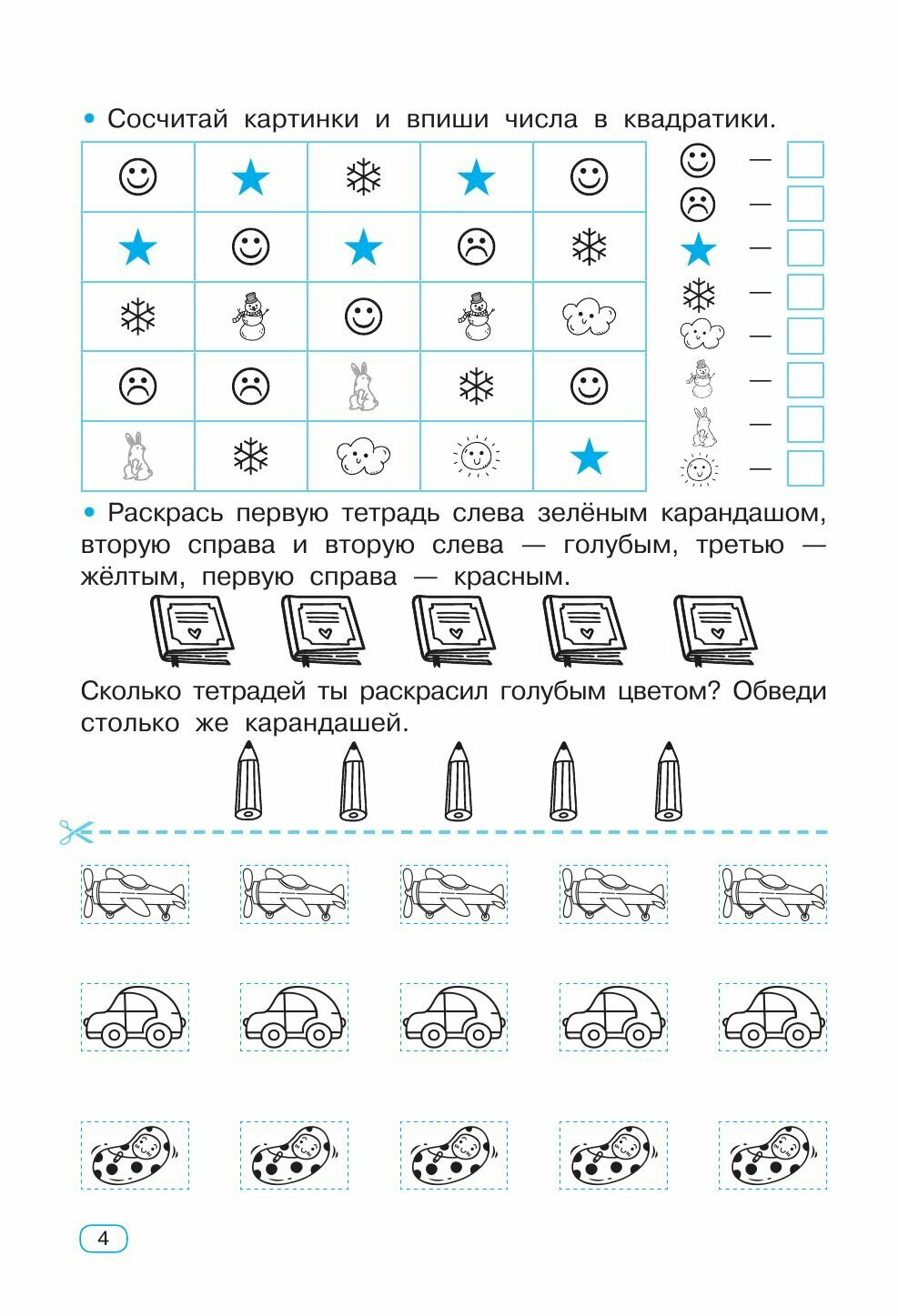 • Сосчитай картинки и впиши числа в квадратики.

— 
— 
— 
— 
— 
— 
— 
— 

• Раскрась первую тетрадь слева зелёным карандашом, вторую справа и вторую слева — голубым, третью — жёлтым, первую справа — красным.

Сколько тетрадей ты раскрасил голубым цветом? Обведи столько же карандашей.

4