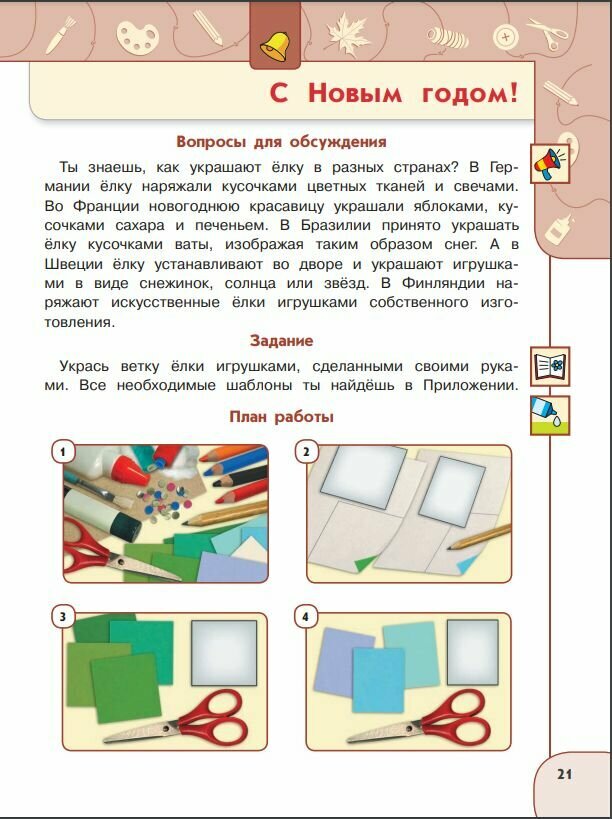 С Новым годом!

Вопросы для обсуждения

Ты знаешь, как украшают ёлку в разных странах? В Германии ёлку наряжали кусочками цветных тканей и свечами. Во Франции новогоднюю красавицу украшали яблоками, кусочками сахара и печеньем. В Бразилии принято украшать ёлку кусочками ваты, изображая таким образом снег. А в Швеции ёлку устанавливают во дворе и украшают игрушками в виде снежинок, солнца или звёзд. В Финляндии наряжают искусственные ёлки игрушками собственного изготовления.

Задание

Укрась ветку ёлки игрушками, сделанными своими руками. Все необходимые шаблоны ты найдёшь в Приложении.

План работы

1

2

3

4

21