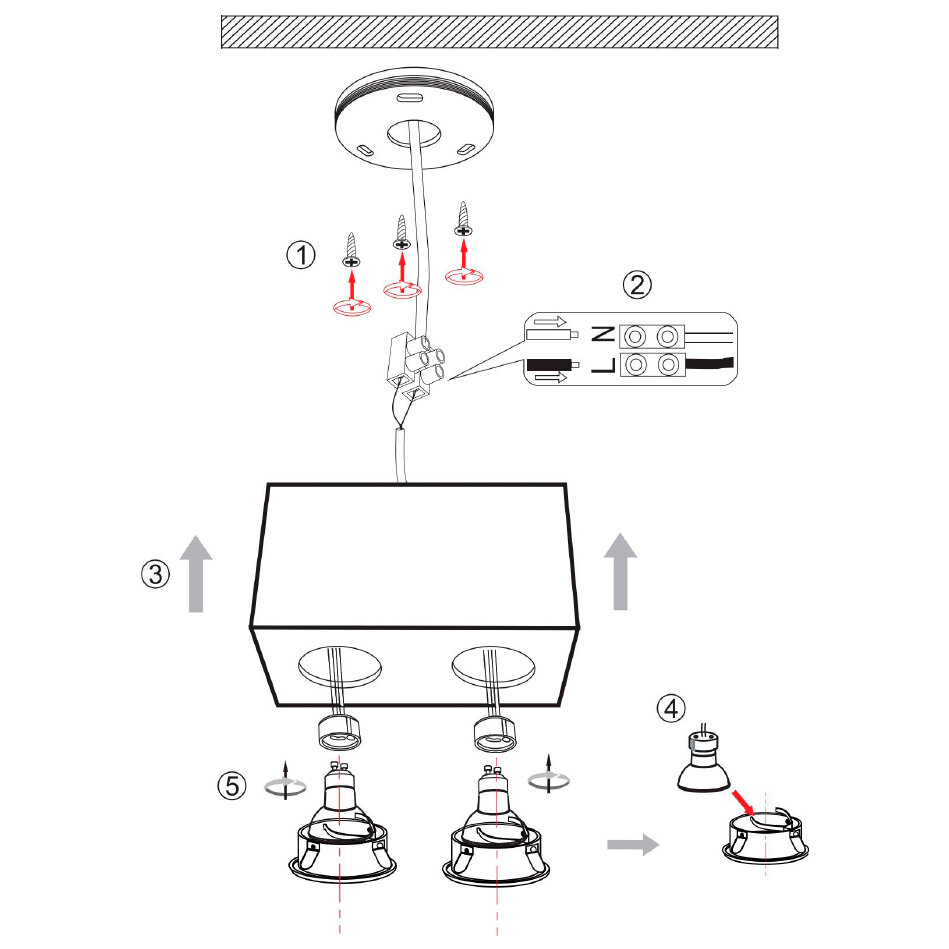 ①

②

N

L

③

④

⑤