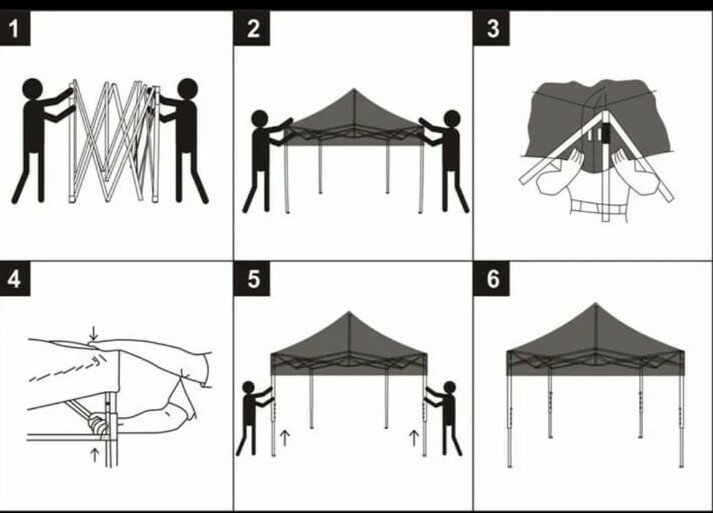 1

2

3

4

5

6