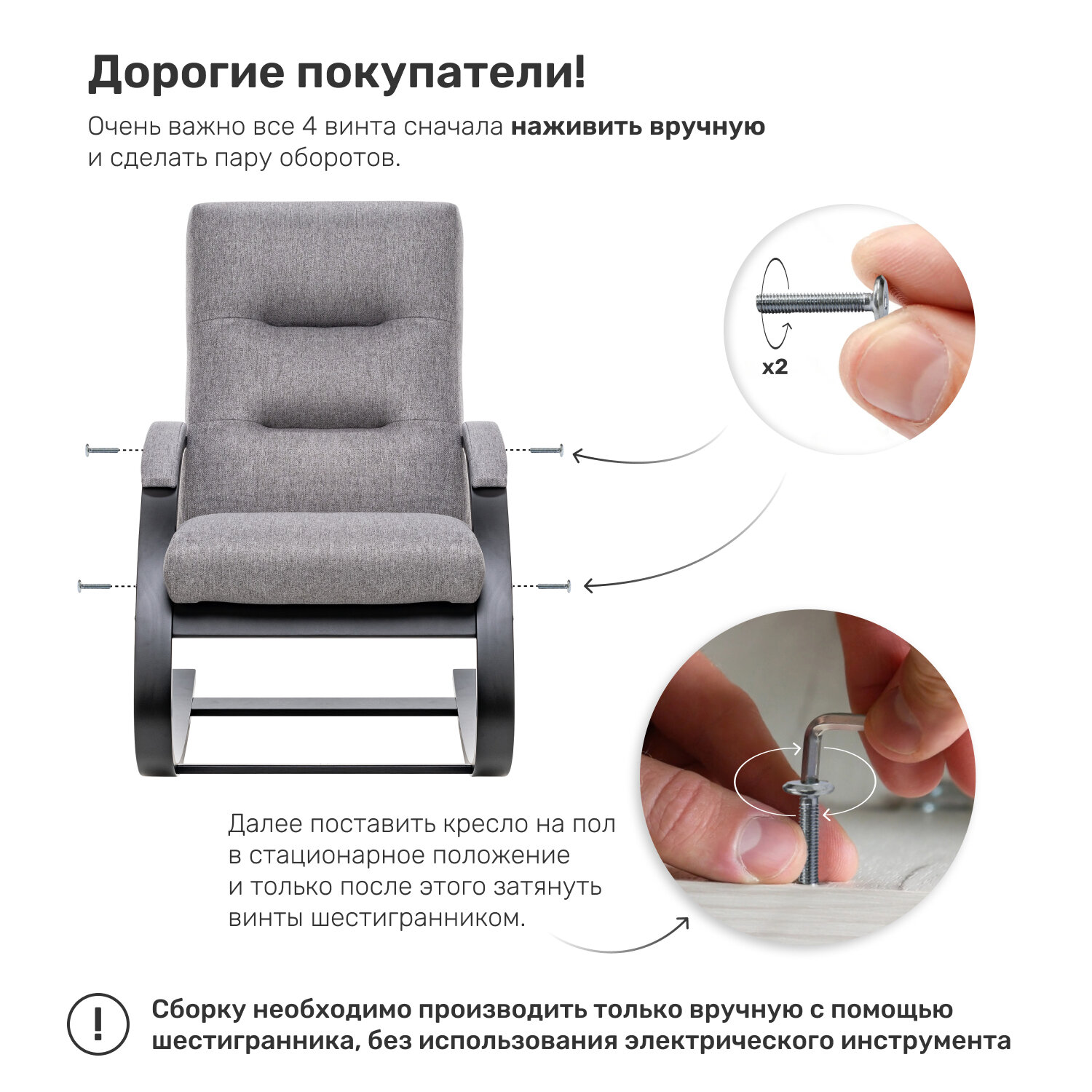 Дорогие покупатели!

Очень важно все 4 винта сначала наживить вручную и сделать пару оборотов.

x2

Далее поставить кресло на пол в стационарное положение и только после этого затянуть винты шестигранником.

!

Сборку необходимо производить только вручную с помощью шестигранника, без использования электрического инструмента