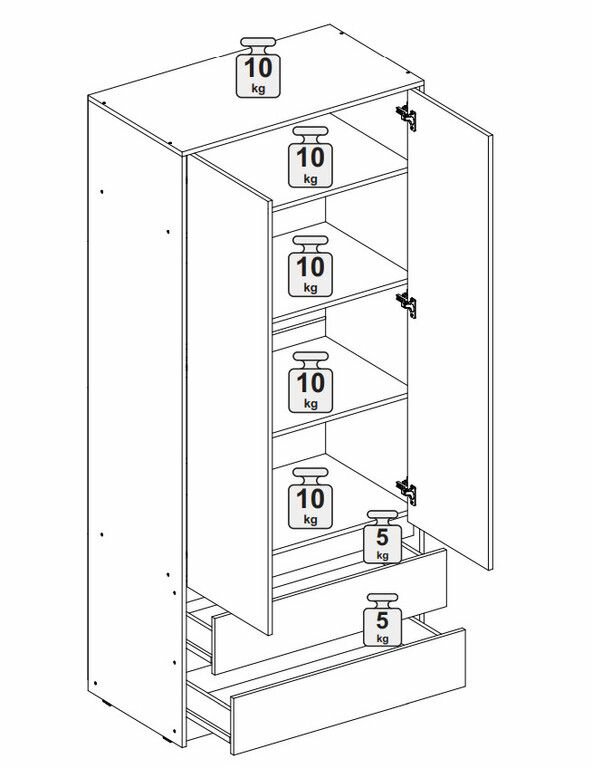 10
kg

10
kg

10
kg

10
kg

10
kg

5
kg

5
kg