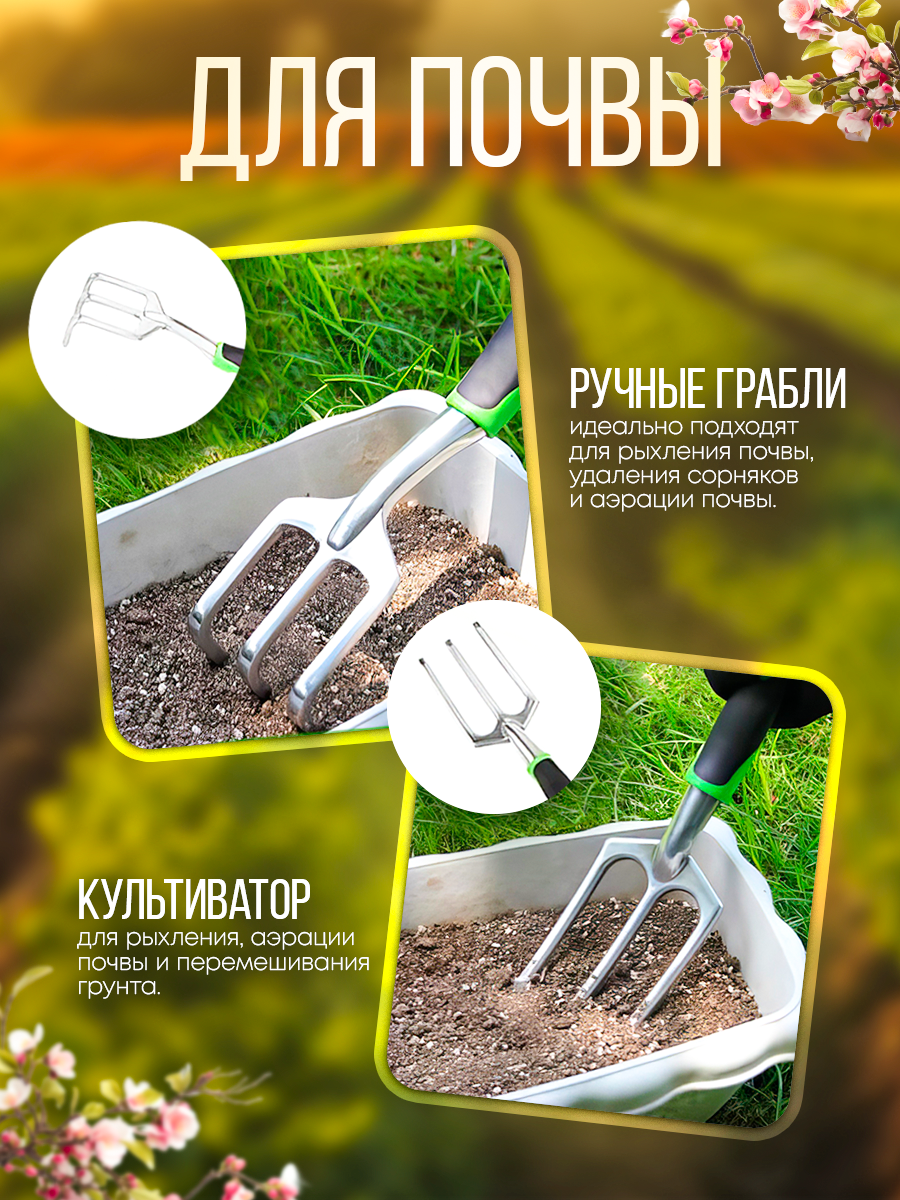 ДЛЯ ПОЧВЫ

РУЧНЫЕ ГРАБЛИ
идеально подходят для рыхления почвы, удаления сорняков и аэрации почвы.

КУЛЬТИВАТОР
для рыхления, аэрации почвы и перемешивания грунта.