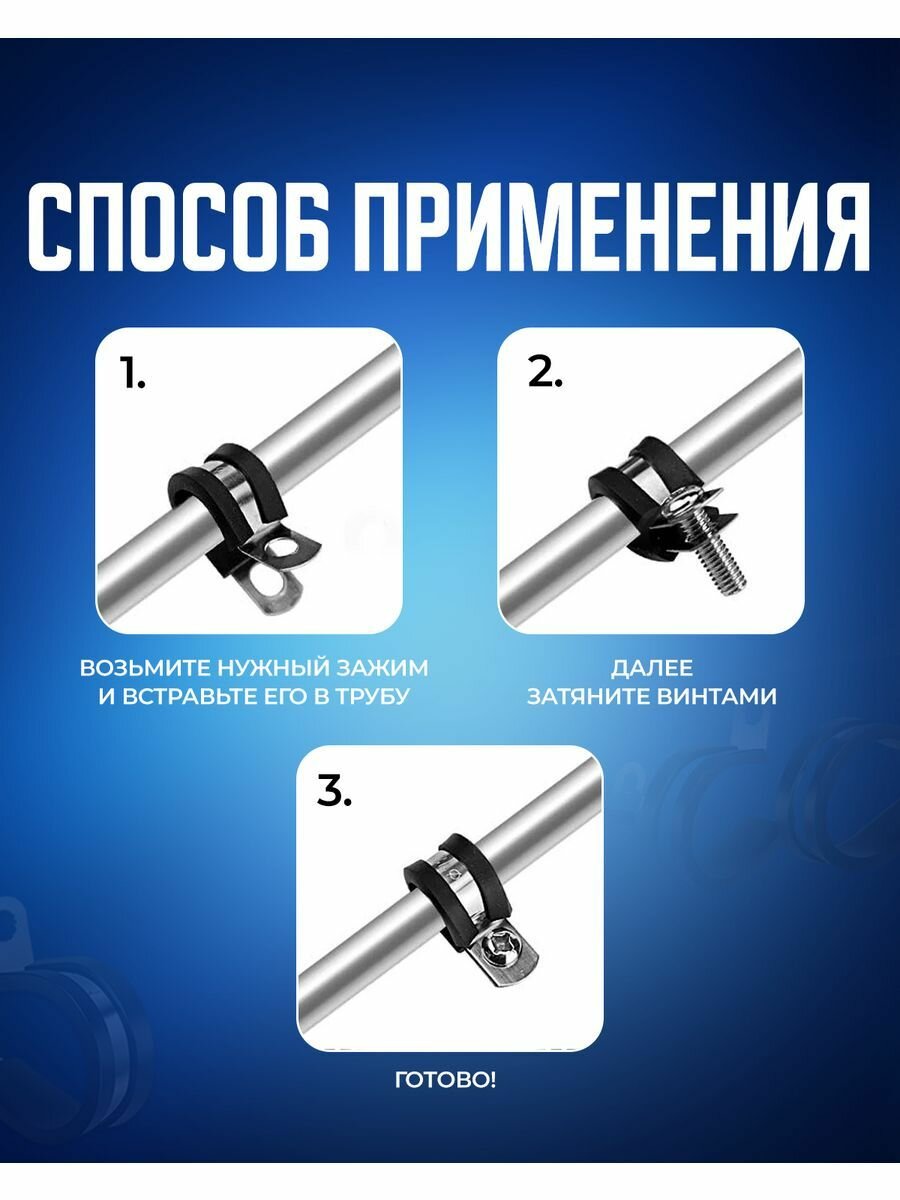 СПОСОБ ПРИМЕНЕНИЯ

1.

ВОЗЬМИТЕ НУЖНЫЙ ЗАЖИМ И ВСТРАВЬТЕ ЕГО В ТРУБУ

2.

ДАЛЕЕ ЗАТЯНИТЕ ВИНТАМИ

3.

ГОТОВО!